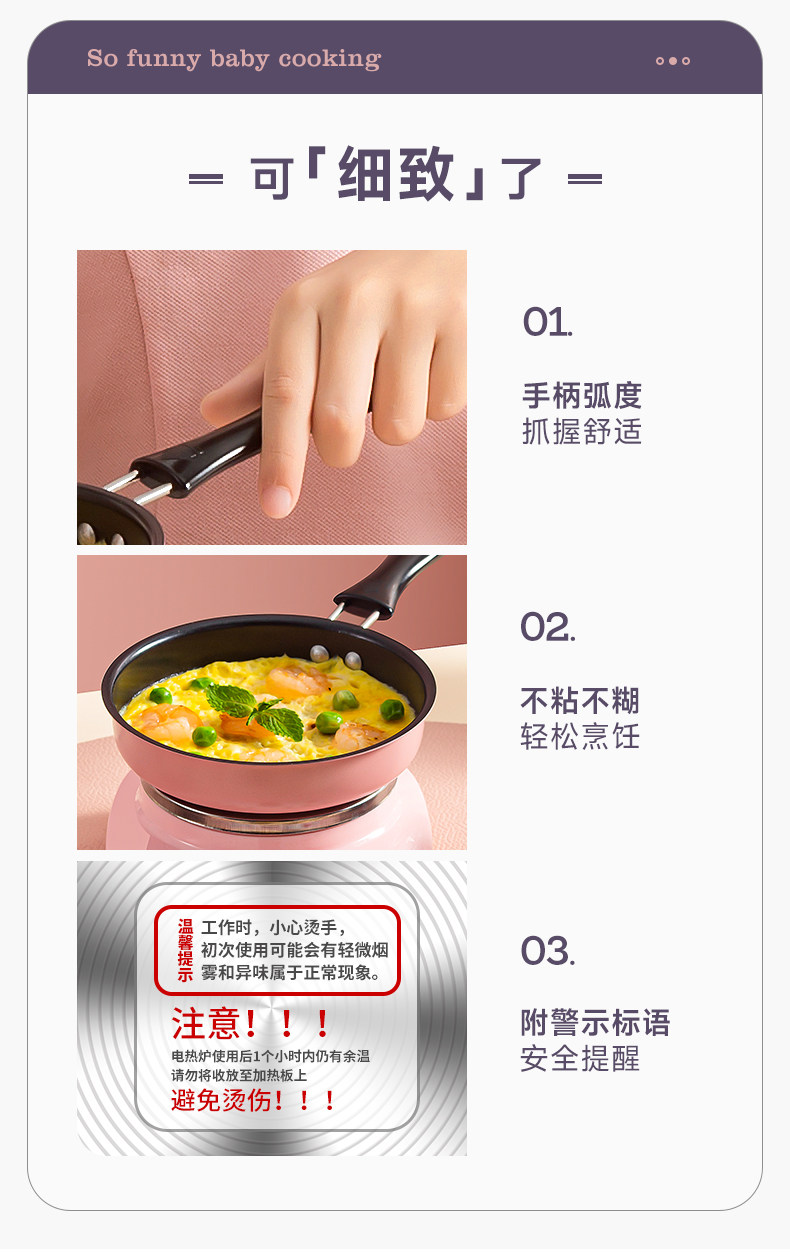 So funny baby cooking

═ 可「细致」了 ═

01.

手柄弧度
抓握舒适

02.

不粘不糊
轻松烹饪

温馨提示 工作时，小心烫手，初次使用可能会有轻微烟雾和异味属于正常现象。

注意！！！

电热炉使用后1个小时内仍有余温
请勿将收放至加热板上

避免烫伤！！！

03.

附警示标语
安全提醒