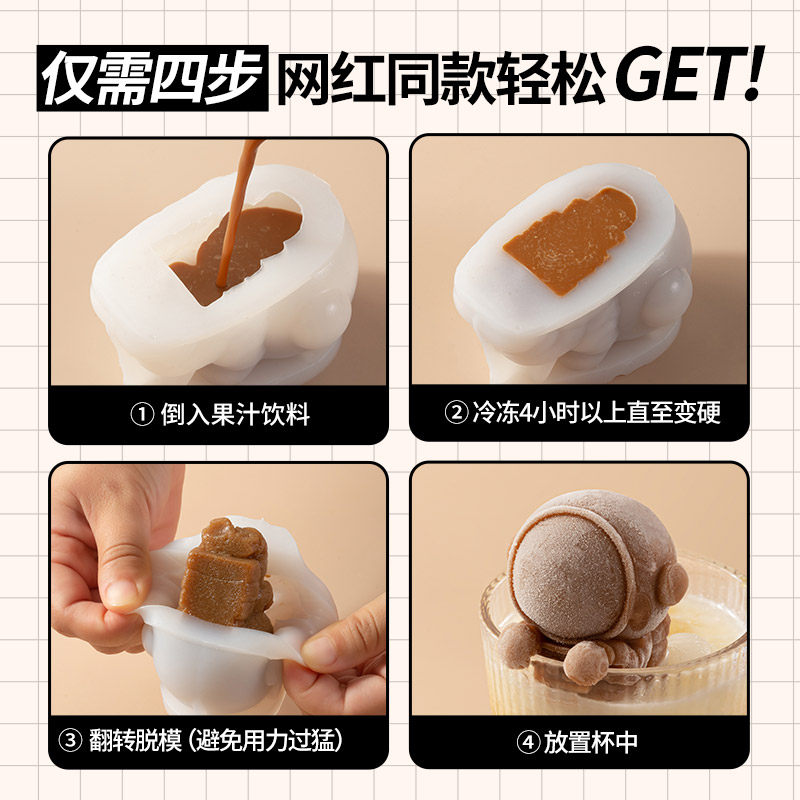 仅需四步 网红同款轻松GET!

① 倒入果汁饮料

② 冷冻4小时以上直至变硬

③ 翻转脱模（避免用力过猛）

④ 放置杯中