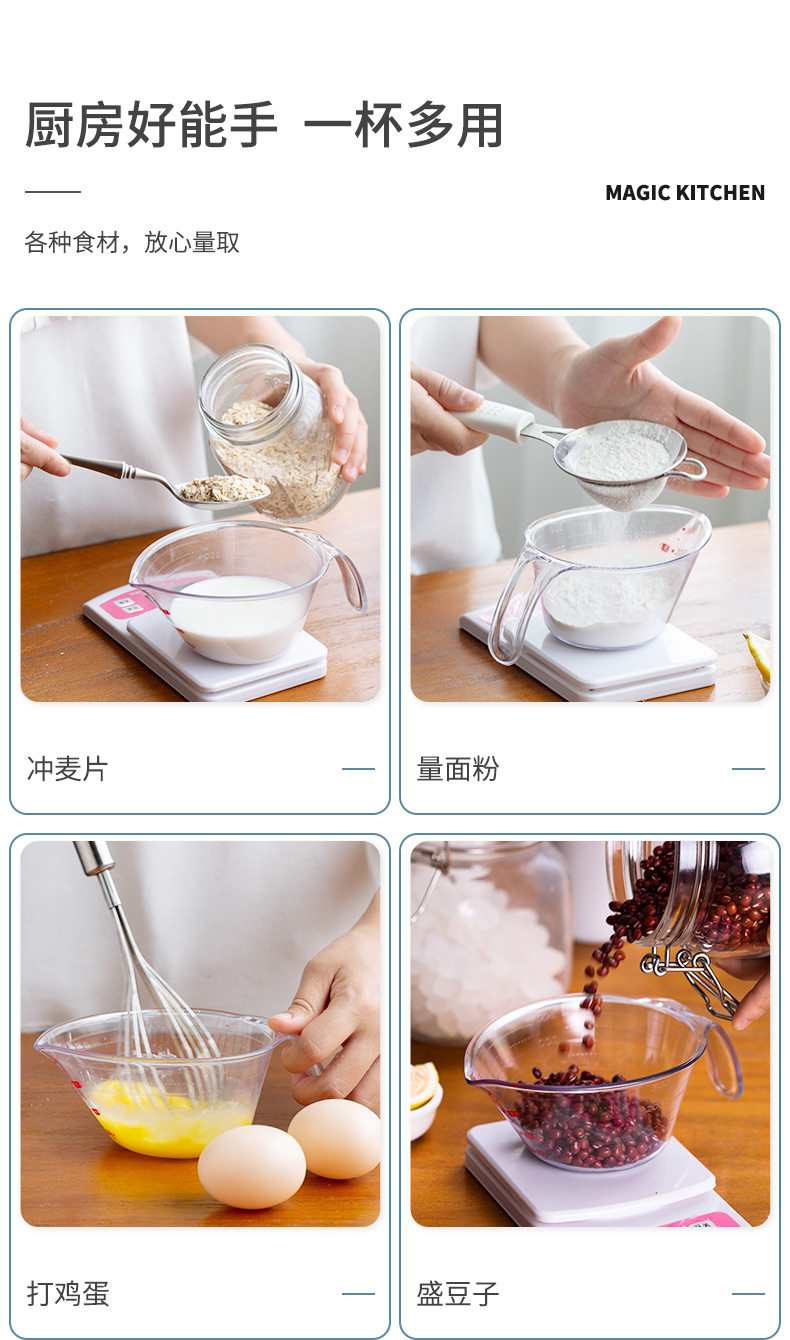 厨房好能手 一杯多用

MAGIC KITCHEN

各种食材，放心量取

冲麦片

量面粉

打鸡蛋

盛豆子