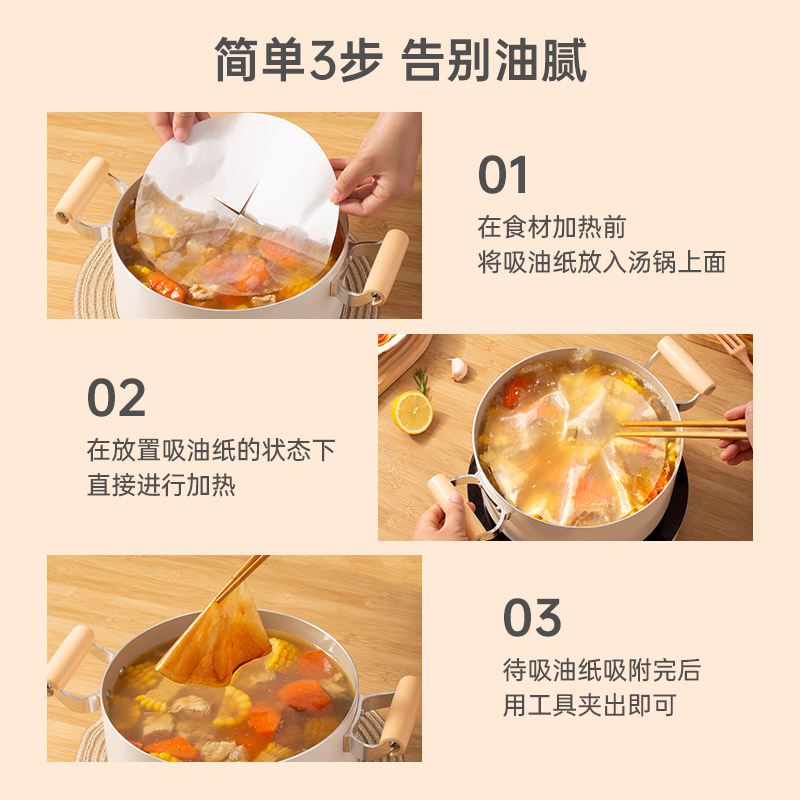 简单3步 告别油腻

01
在食材加热前
将吸油纸放入汤锅上面

02
在放置吸油纸的状态下
直接进行加热

03
待吸油纸吸附完后
用工具夹出即可