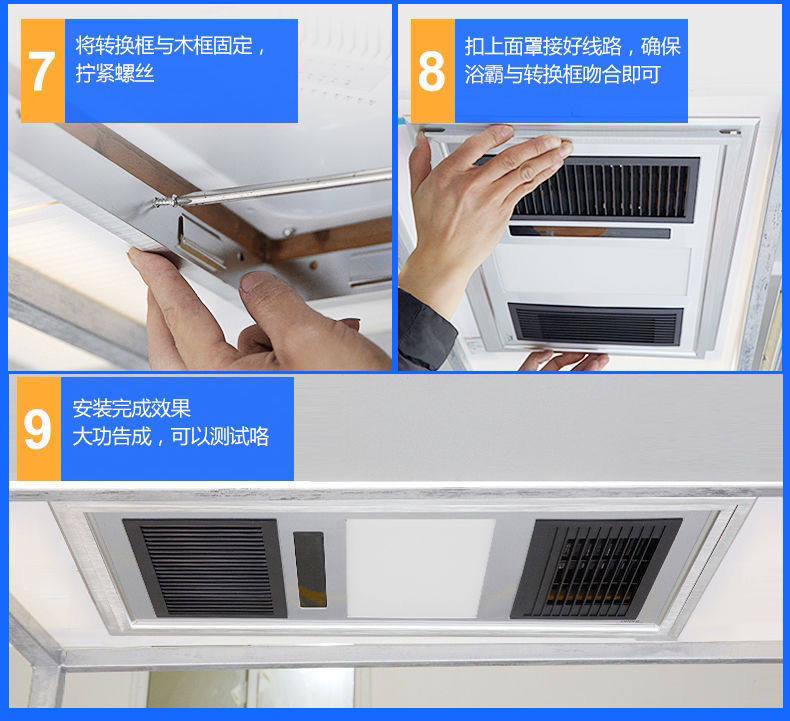 7
将转换框与木框固定，拧紧螺丝

8
扣上面罩接好线路，确保浴霸与转换框吻合即可

9
安装完成效果
大功告成，可以测试咯