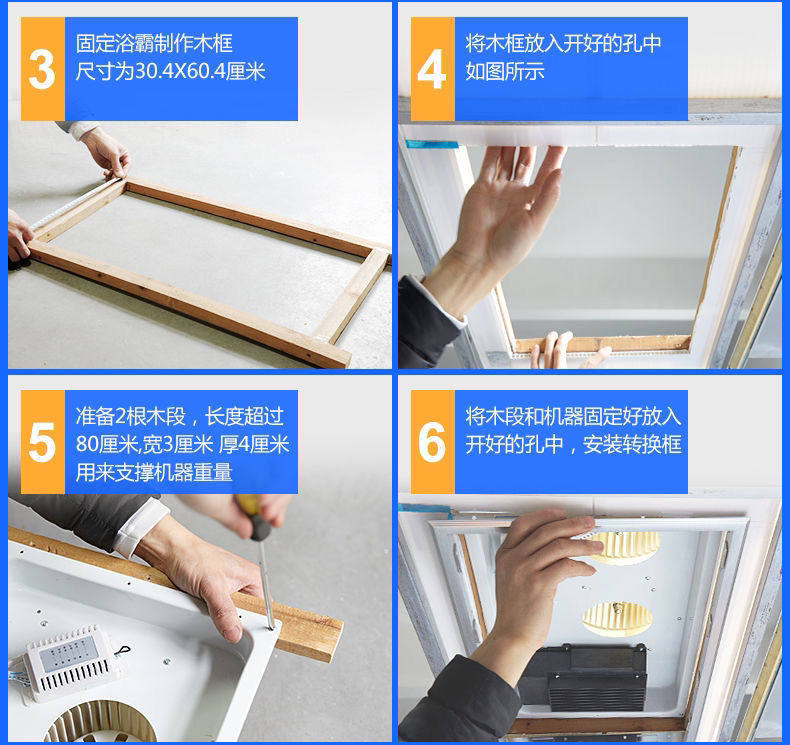 3
固定浴霸制作木框
尺寸为30.4X60.4厘米

4
将木框放入开好的孔中
如图所示

5
准备2根木段，长度超过
80厘米,宽3厘米 厚4厘米
用来支撑机器重量

6
将木段和机器固定好放入
开好的孔中，安装转换框