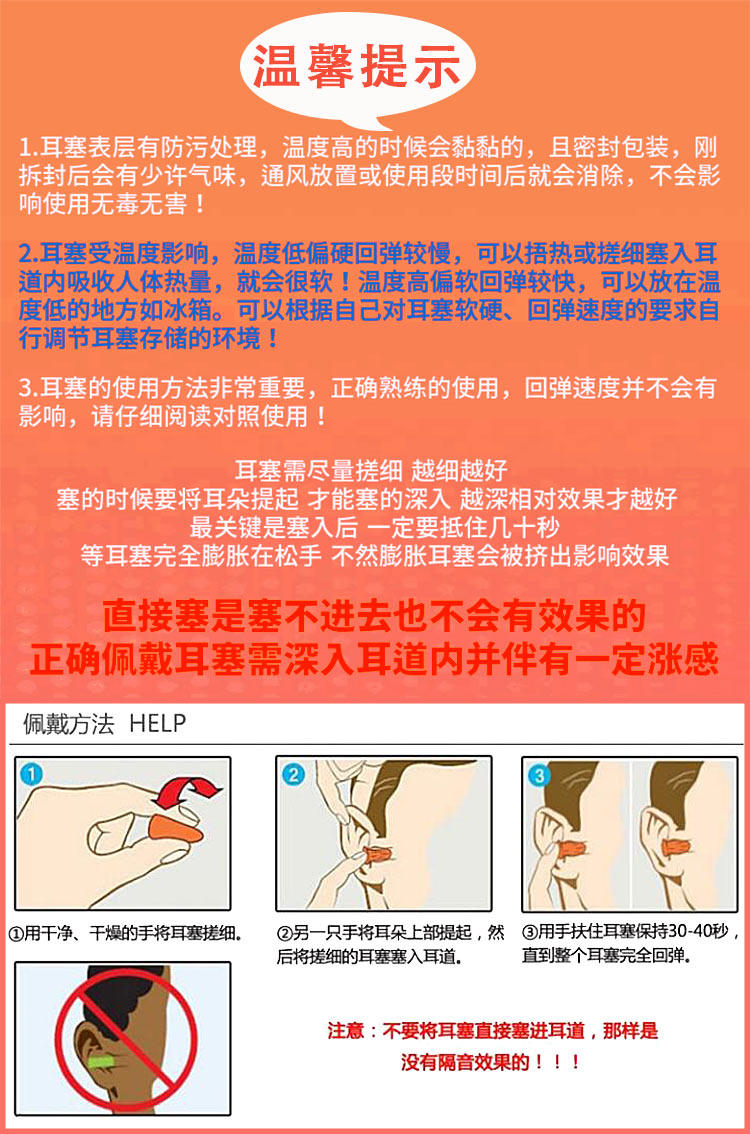 温馨提示

1.耳塞表层有防污处理，温度高的时候会黏黏的，且密封包装，刚拆封后会有少许气味，通风放置或使用段时间后就会消除，不会影响使用无毒无害！

2.耳塞受温度影响，温度低偏硬回弹较慢，可以捂热或搓细塞入耳道内吸收人体热量，就会很软！温度高偏软回弹较快，可以放在温度低的地方如冰箱。可以根据自己对耳塞软硬、回弹速度的要求自行调节耳塞存储的环境！

3.耳塞的使用方法非常重要，正确熟练的使用，回弹速度并不会有影响，请仔细阅读对照使用！

耳塞需尽量搓细 越细越好
塞的时候要将耳朵提起 才能塞的深入 越深相对效果才越好
最关键是塞入后 一定要抵住几十秒
等耳塞完全膨胀在松手 不然膨胀耳塞会被挤出影响效果

直接塞是塞不进去也不会有效果的
正确佩戴耳塞需深入耳道内并伴有一定涨感

佩戴方法 HELP

1
①用干净、干燥的手将耳塞搓细。

2
②另一只手将耳朵上部提起，然后将搓细的耳塞塞入耳道。

3
③用手扶住耳塞保持30-40秒，直到整个耳塞完全回弹。

注意：不要将耳塞直接塞进耳道，那样是没有隔音效果的！！！