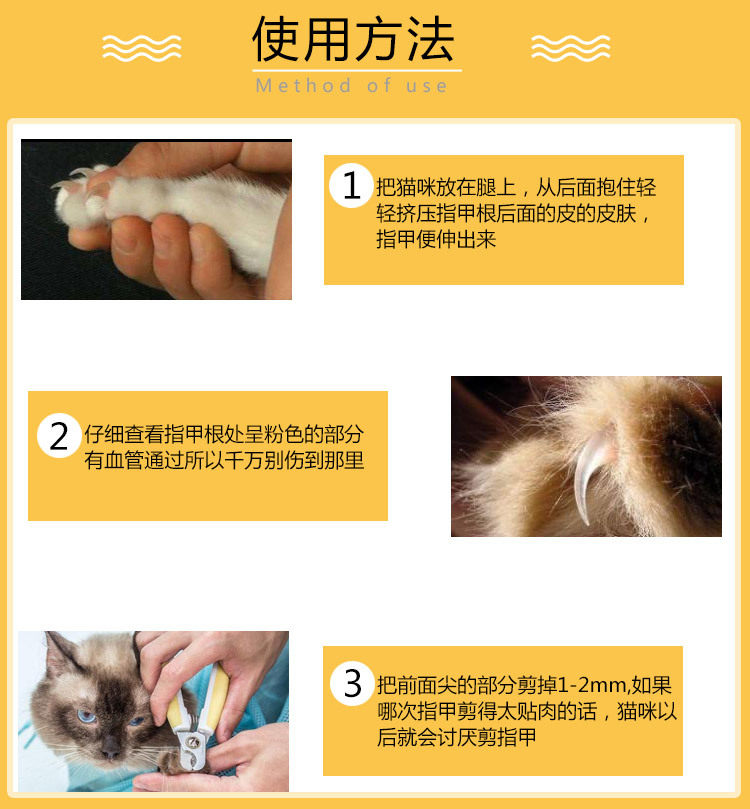 使用方法
Method of use

1 把猫咪放在腿上，从后面抱住轻轻挤压指甲根后面的皮的皮肤，指甲便伸出来

2 仔细查看指甲根处呈粉色的部分有血管通过所以千万别伤到那里

3 把前面尖的部分剪掉1-2mm,如果哪次指甲剪得太贴肉的话，猫咪以后就会讨厌剪指甲