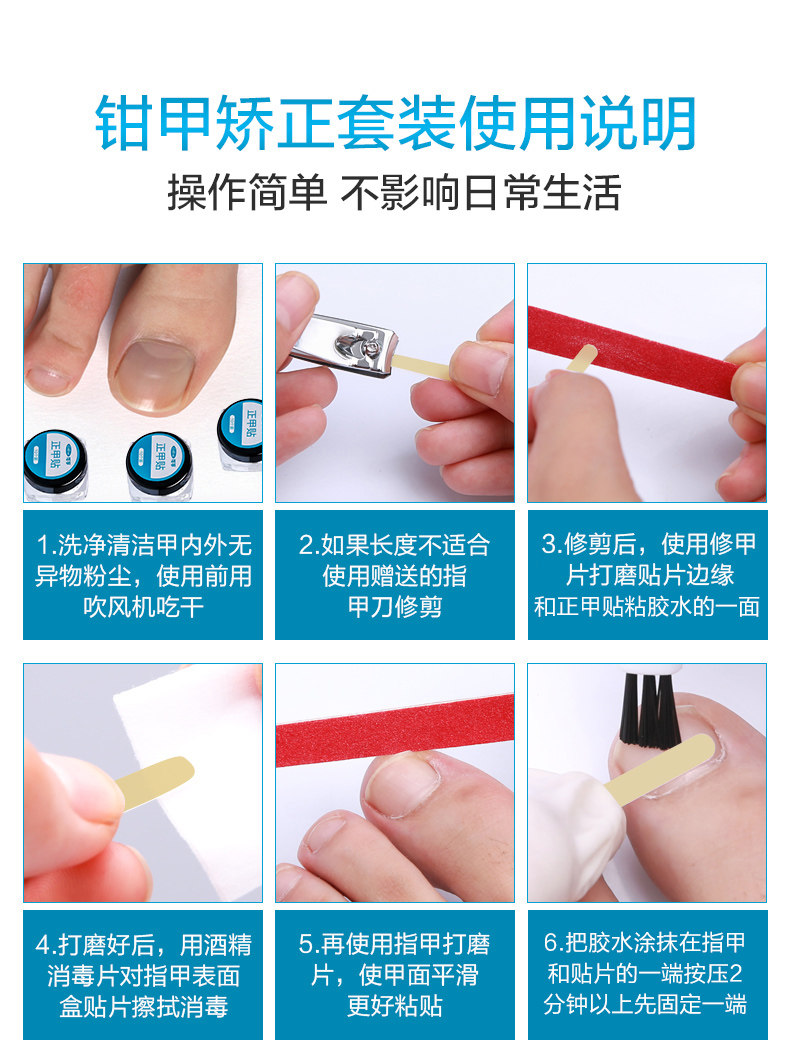 钳甲矫正套装使用说明

操作简单 不影响日常生活

正甲贴

正甲贴

正甲贴

1.洗净清洁甲内外无异物粉尘，使用前用吹风机吃干

2.如果长度不适合使用赠送的指甲刀修剪

3.修剪后，使用修甲片打磨贴片边缘和正甲贴粘胶水的一面

4.打磨好后，用酒精消毒片对指甲表面盒贴片擦拭消毒

5.再使用指甲打磨片，使甲面平滑更好粘贴

6.把胶水涂抹在指甲和贴片的一端按压2分钟以上先固定一端