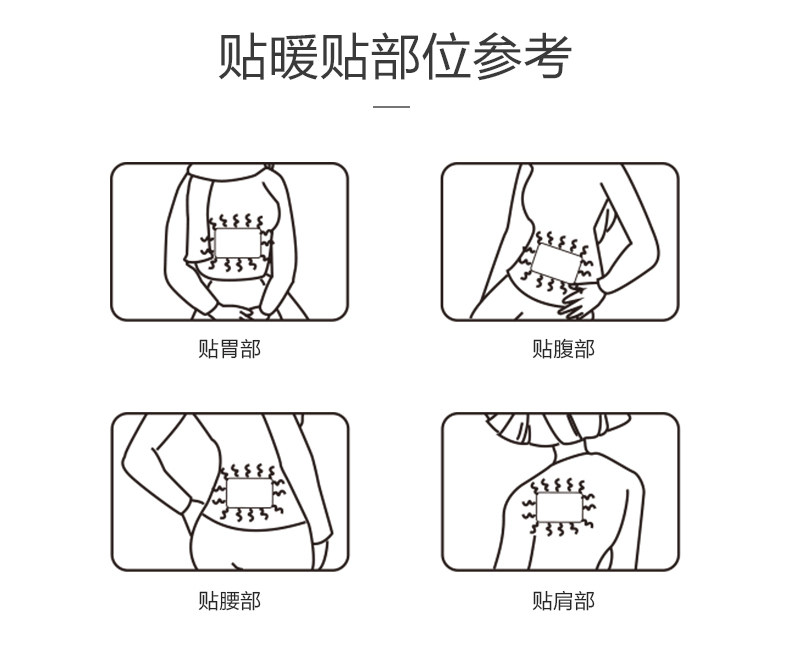 贴暖贴部位参考

贴胃部

贴腹部

贴腰部

贴肩部