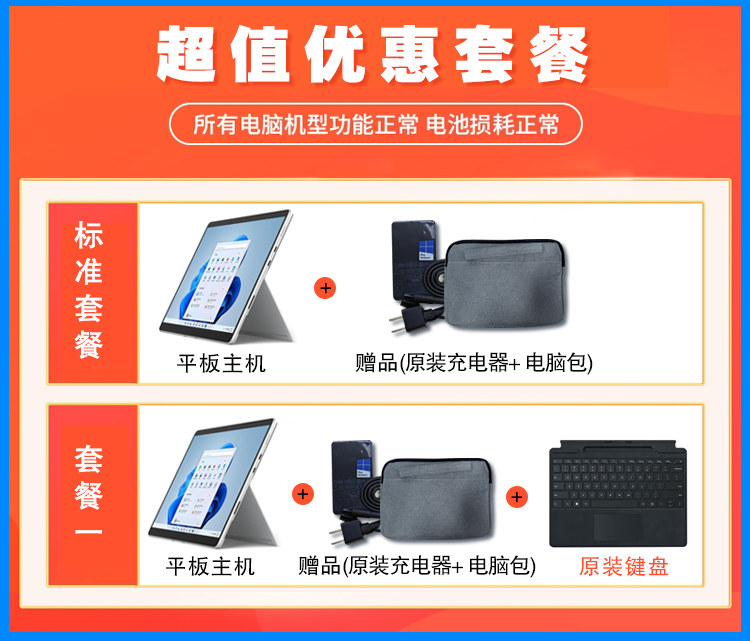 超值优惠套餐

所有电脑机型功能正常 电池损耗正常

标准套餐

平板主机

+

赠品(原装充电器+ 电脑包)

套餐一

平板主机

+

赠品(原装充电器+ 电脑包)

+

原装键盘