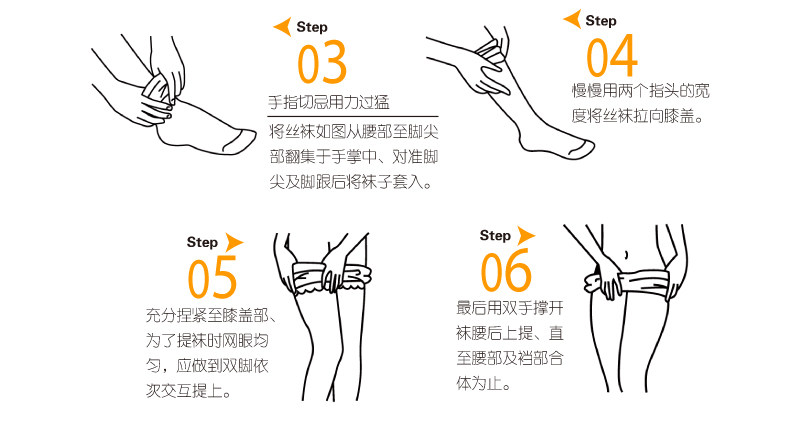 Step
03
手指切忌用力过猛
将丝袜如图从腰部至脚尖部翻集于手掌中、对准脚尖及脚跟后将袜子套入。

Step
04
慢慢用两个指头的宽度将丝袜拉向膝盖。

Step
05
充分捏紧至膝盖部、为了提袜时网眼均匀，应做到双脚依次交互提上。

Step
06
最后用双手撑开袜腰后上提、直至腰部及裆部合体为止。