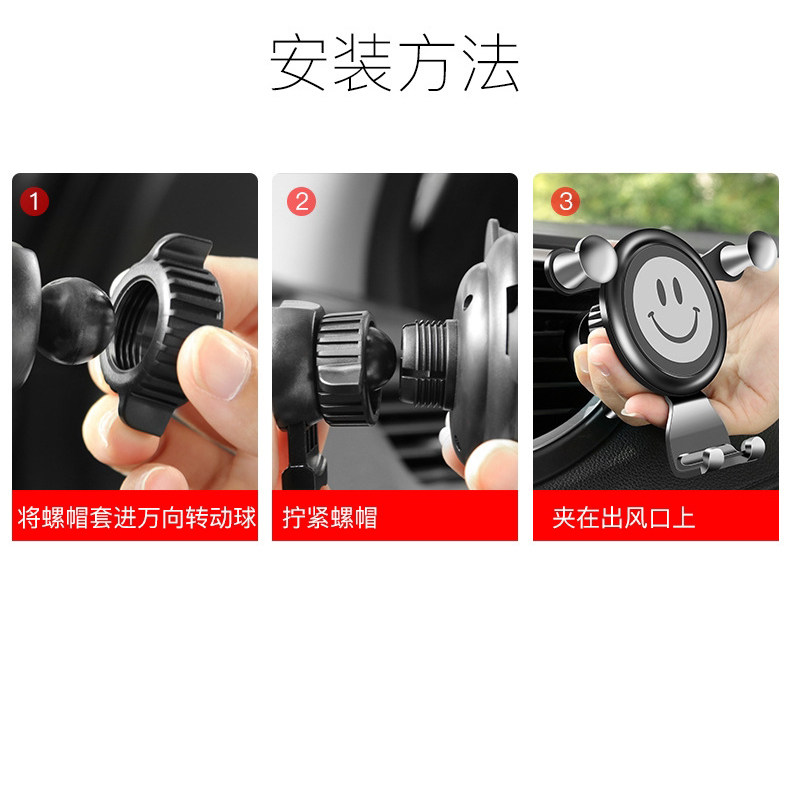 安装方法

1
将螺帽套进万向转动球

2
拧紧螺帽

3
夹在出风口上