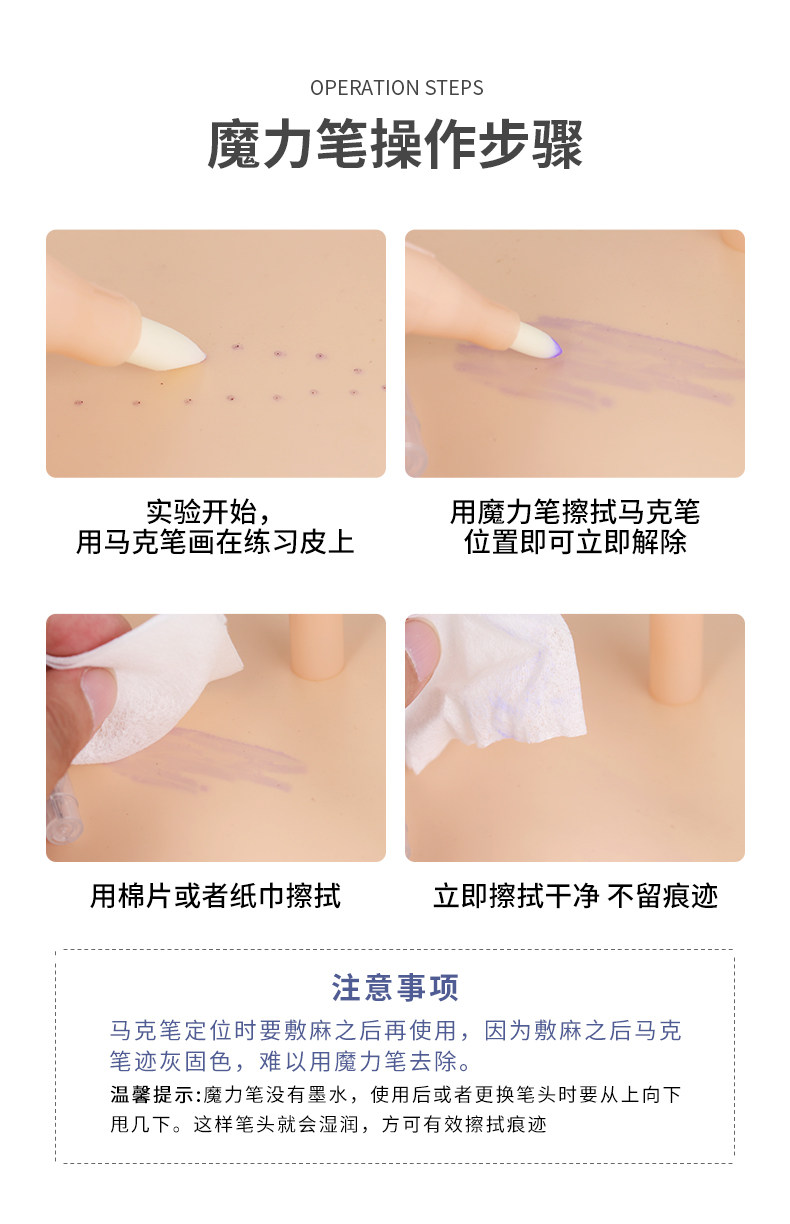 OPERATION STEPS

魔力笔操作步骤

实验开始，
用马克笔画在练习皮上

用魔力笔擦拭马克笔
位置即可立即解除

用棉片或者纸巾擦拭

立即擦拭干净 不留痕迹

注意事项

马克笔定位时要敷麻之后再使用，因为敷麻之后马克笔迹灰固色，难以用魔力笔去除。

温馨提示:魔力笔没有墨水，使用后或者更换笔头时要从上向下甩几下。这样笔头就会湿润，方可有效擦拭痕迹