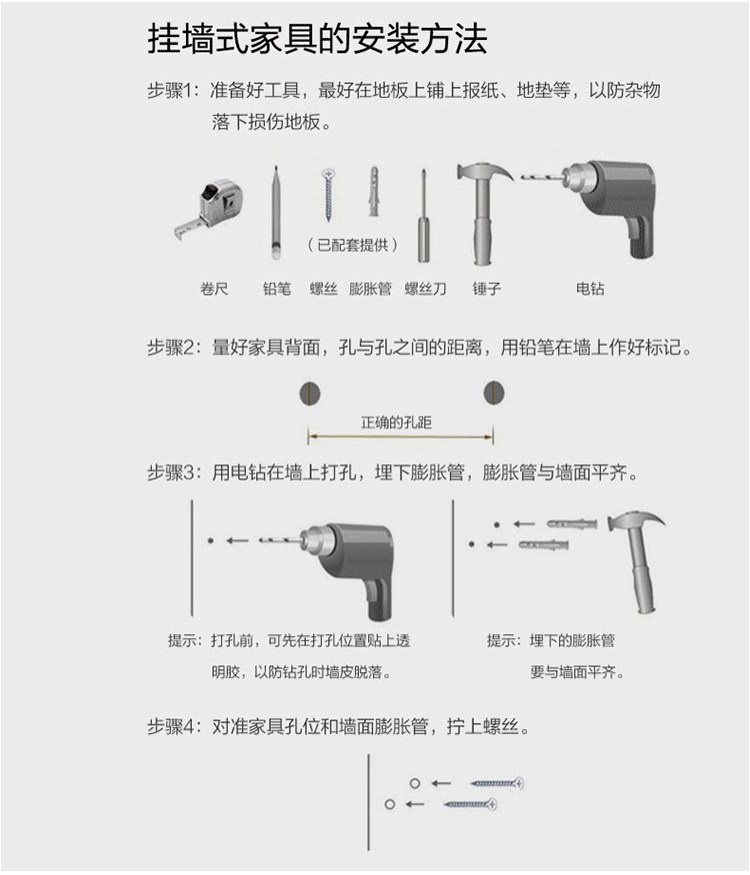 挂墙式家具的安装方法

步骤1：准备好工具，最好在地板上铺上报纸、地垫等，以防杂物落下损伤地板。

（已配套提供）

卷尺　铅笔　螺丝　膨胀管　螺丝刀　锤子　电钻

步骤2：量好家具背面，孔与孔之间的距离，用铅笔在墙上作好标记。

正确的孔距

步骤3：用电钻在墙上打孔，埋下膨胀管，膨胀管与墙面平齐。

提示：打孔前，可先在打孔位置贴上透明胶，以防钻孔时墙皮脱落。

提示：埋下的膨胀管要与墙面平齐。

步骤4：对准家具孔位和墙面膨胀管，拧上螺丝。