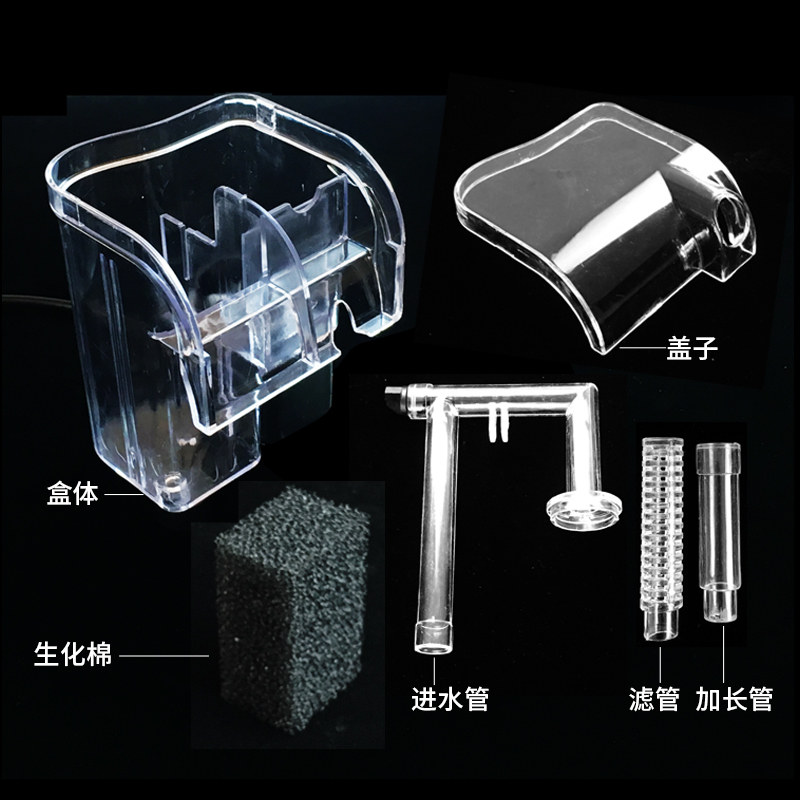 盖子

盒体

生化棉

进水管

滤管

加长管