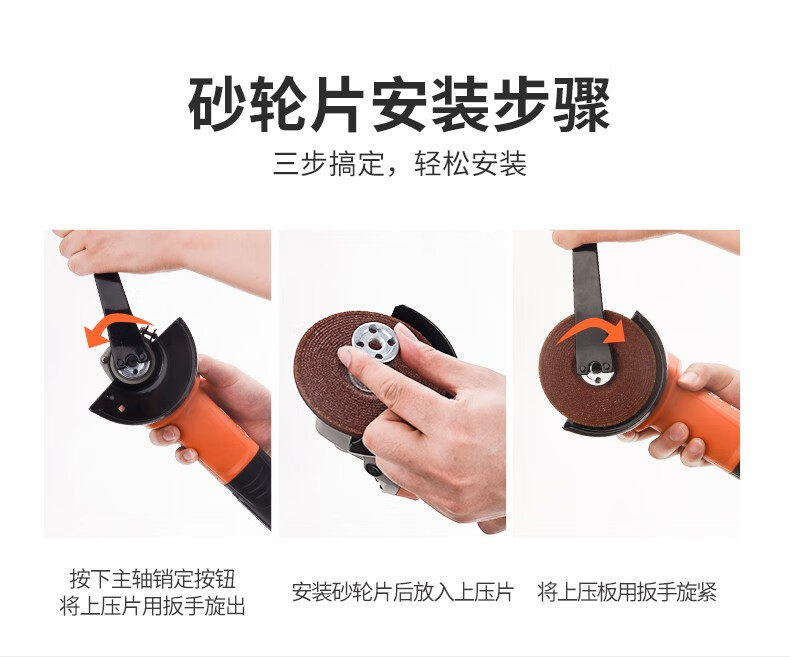 砂轮片安装步骤

三步搞定，轻松安装

按下主轴销定按钮
将上压片用扳手旋出

安装砂轮片后放入上压片

将上压板用扳手旋紧