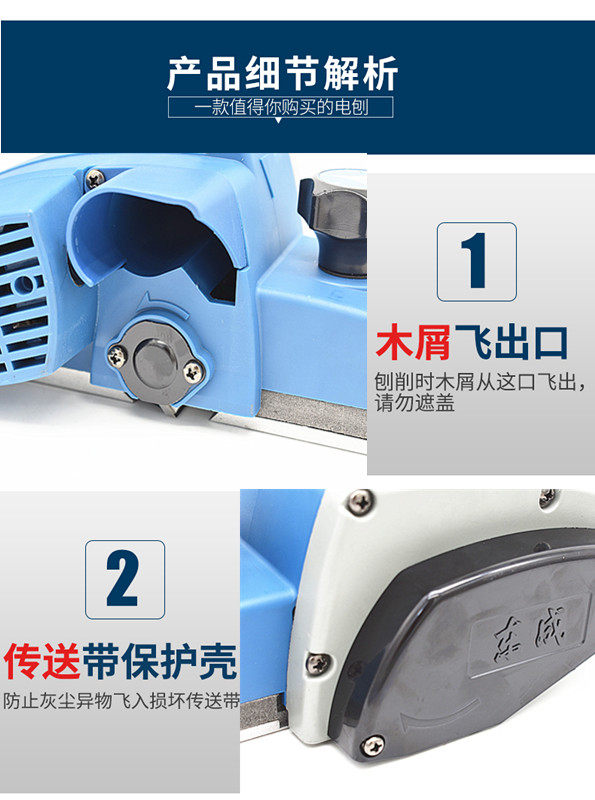 产品细节解析

一款值得你购买的电刨

1

木屑飞出口

刨削时木屑从这口飞出，请勿遮盖

2

传送带保护壳

防止灰尘异物飞入损坏传送带

东成