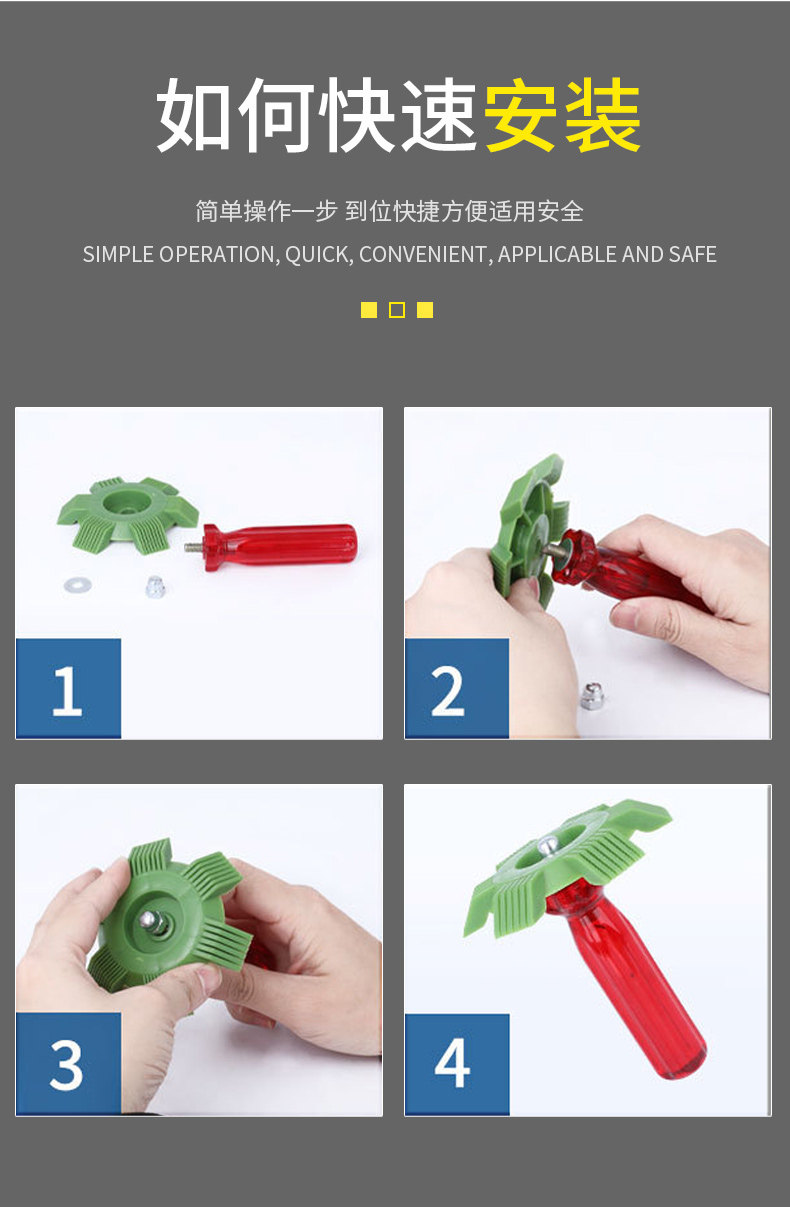 如何快速安装

简单操作一步 到位快捷方便适用安全

SIMPLE OPERATION, QUICK, CONVENIENT, APPLICABLE AND SAFE

1

2

3

4