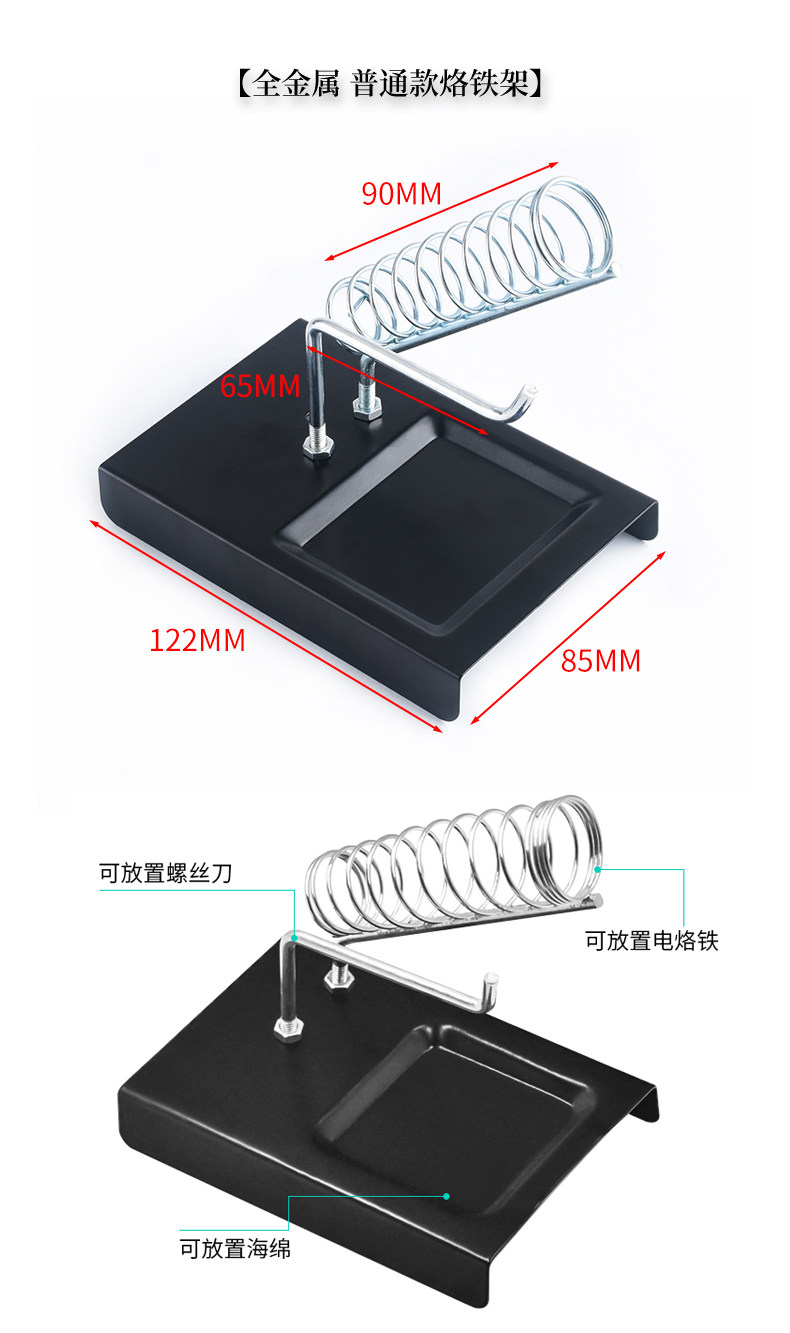 【全金属 普通款烙铁架】

90MM

65MM

122MM

85MM

可放置螺丝刀

可放置电烙铁

可放置海绵