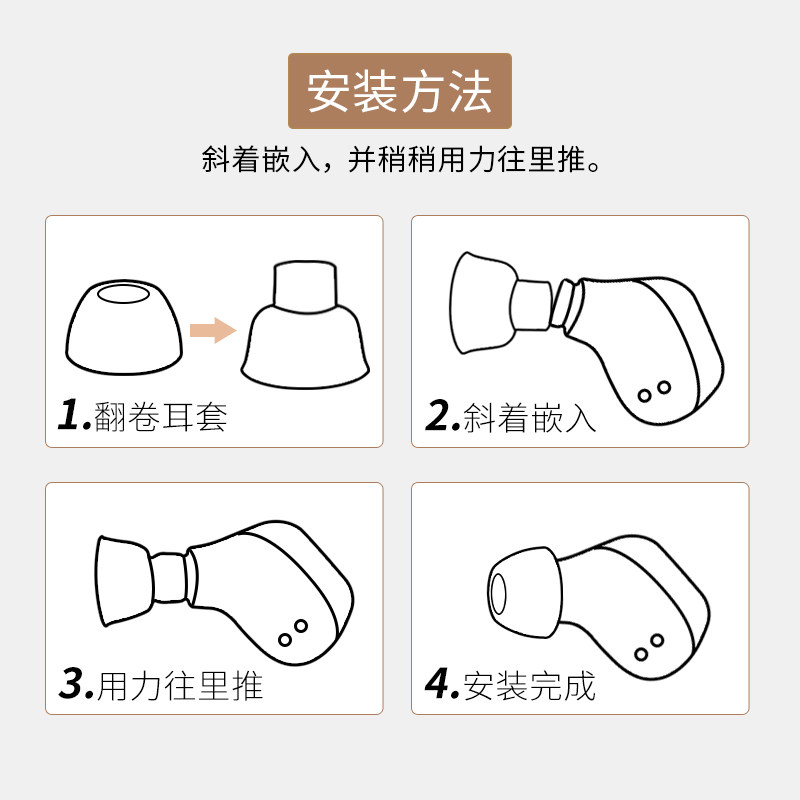 安装方法

斜着嵌入，并稍稍用力往里推。

1.翻卷耳套

2.斜着嵌入

3.用力往里推

4.安装完成