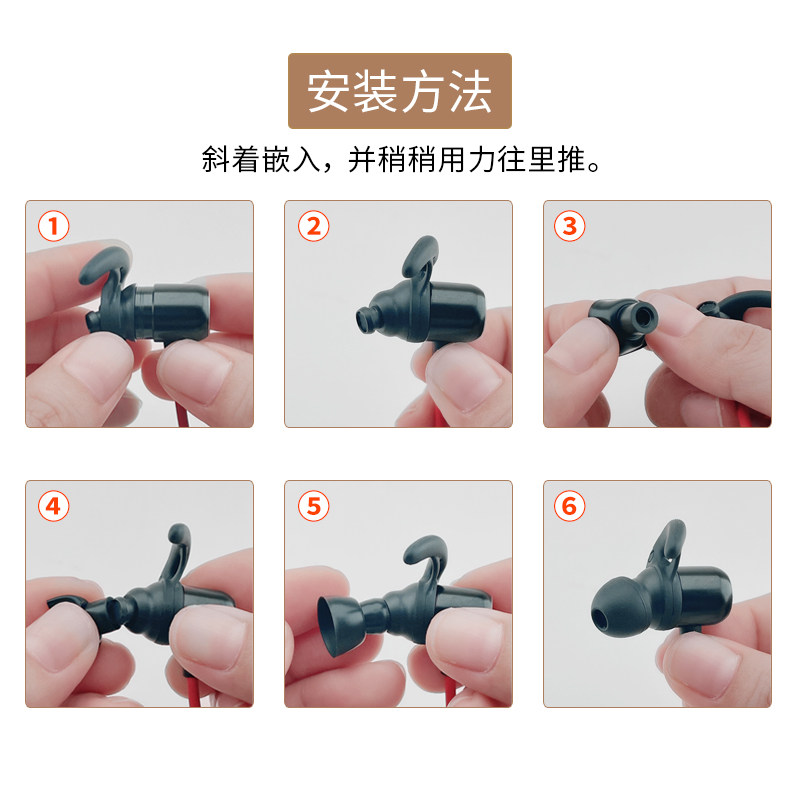 安装方法

斜着嵌入，并稍稍用力往里推。

1

2

3

4

5

6