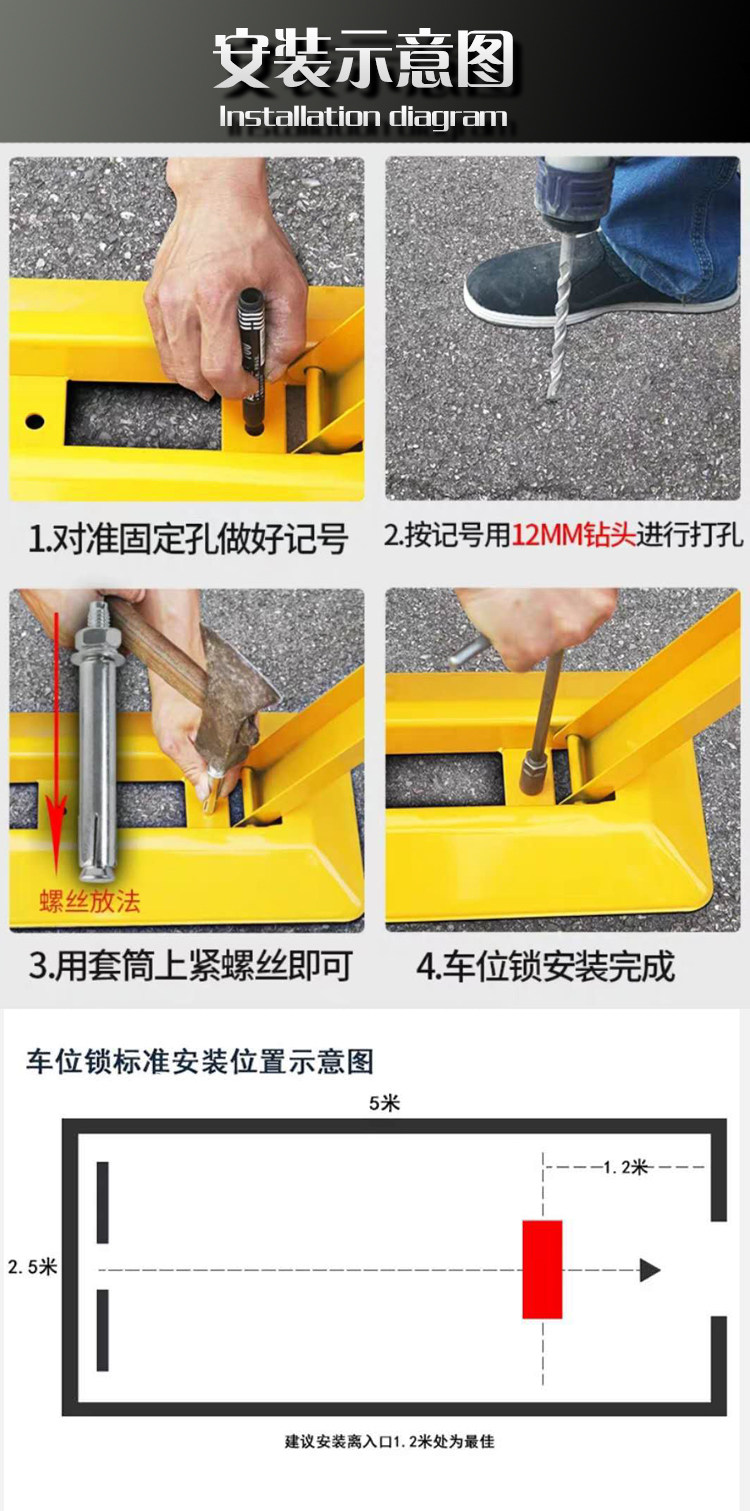 安装示意图
Installation diagram

1.对准固定孔做好记号

2.按记号用12MM钻头进行打孔

螺丝放法

3.用套筒上紧螺丝即可

4.车位锁安装完成

车位锁标准安装位置示意图

5米

1.2米

2.5米

建议安装离入口1.2米处为最佳