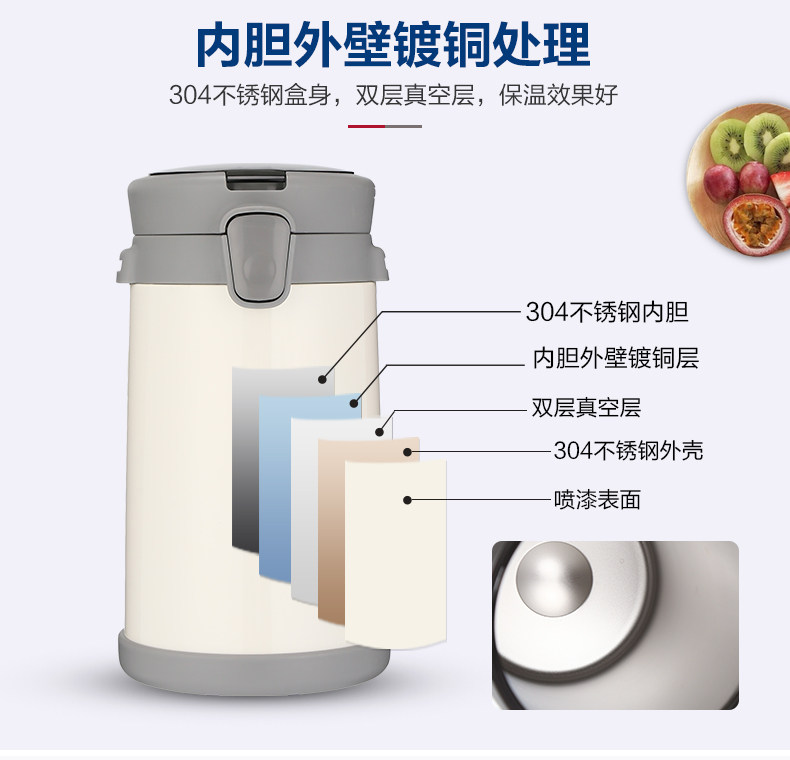 内胆外壁镀铜处理

304不锈钢盒身，双层真空层，保温效果好

304不锈钢内胆

内胆外壁镀铜层

双层真空层

304不锈钢外壳

喷漆表面