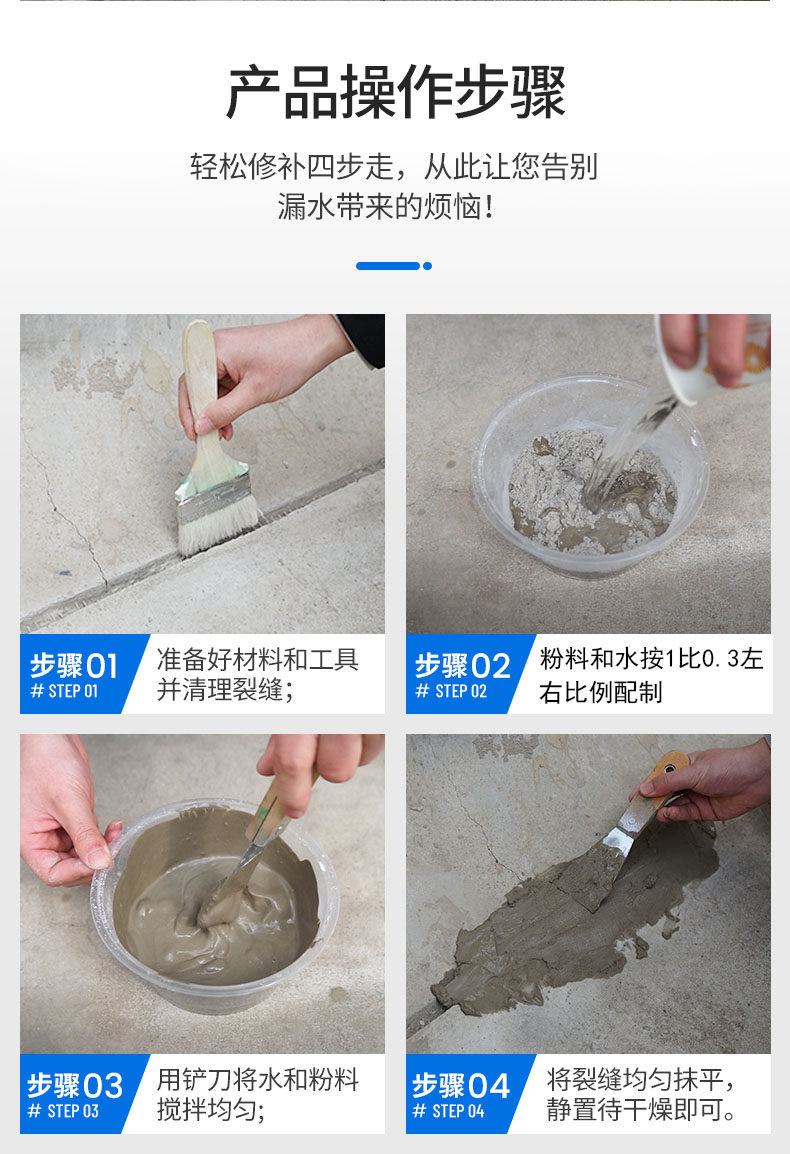 产品操作步骤

轻松修补四步走，从此让您告别漏水带来的烦恼！

步骤01
# STEP 01
准备好材料和工具并清理裂缝；

步骤02
# STEP 02
粉料和水按1比0.3左右比例配制

步骤03
# STEP 03
用铲刀将水和粉料搅拌均匀；

步骤04
# STEP 04
将裂缝均匀抹平，静置待干燥即可。