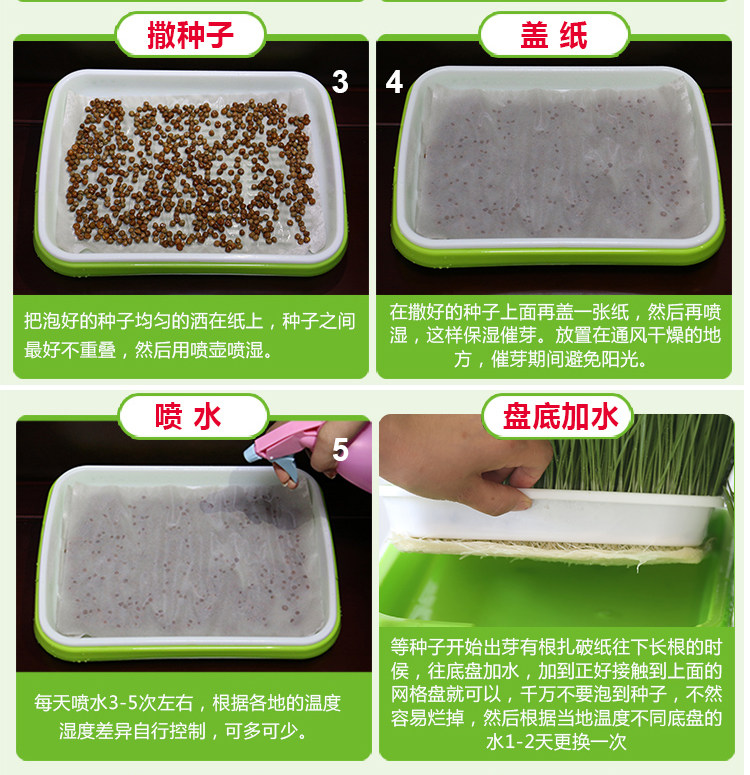 撒种子

3

把泡好的种子均匀的洒在纸上，种子之间最好不重叠，然后用喷壶喷湿。

盖 纸

4

在撒好的种子上面再盖一张纸，然后再喷湿，这样保湿催芽。放置在通风干燥的地方，催芽期间避免阳光。

喷 水

5

每天喷水3-5次左右，根据各地的温度湿度差异自行控制，可多可少。

盘底加水

等种子开始出芽有根扎破纸往下长根的时侯，往底盘加水，加到正好接触到上面的网格盘就可以，千万不要泡到种子，不然容易烂掉，然后根据当地温度不同底盘的水1-2天更换一次