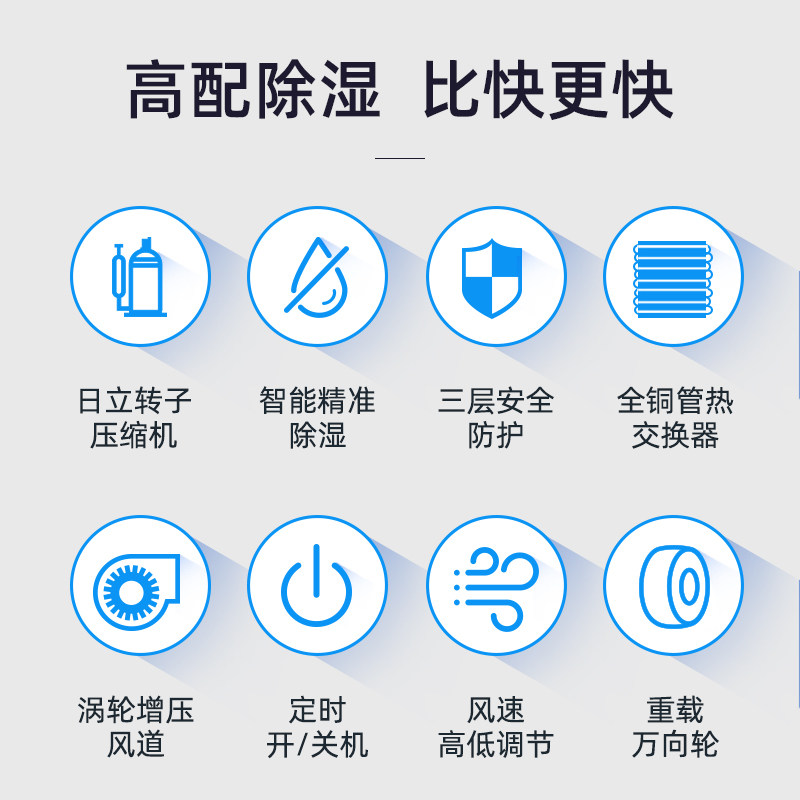 高配除湿 比快更快

日立转子
压缩机

智能精准
除湿

三层安全
防护

全铜管热
交换器

涡轮增压
风道

定时
开/关机

风速
高低调节

重载
万向轮