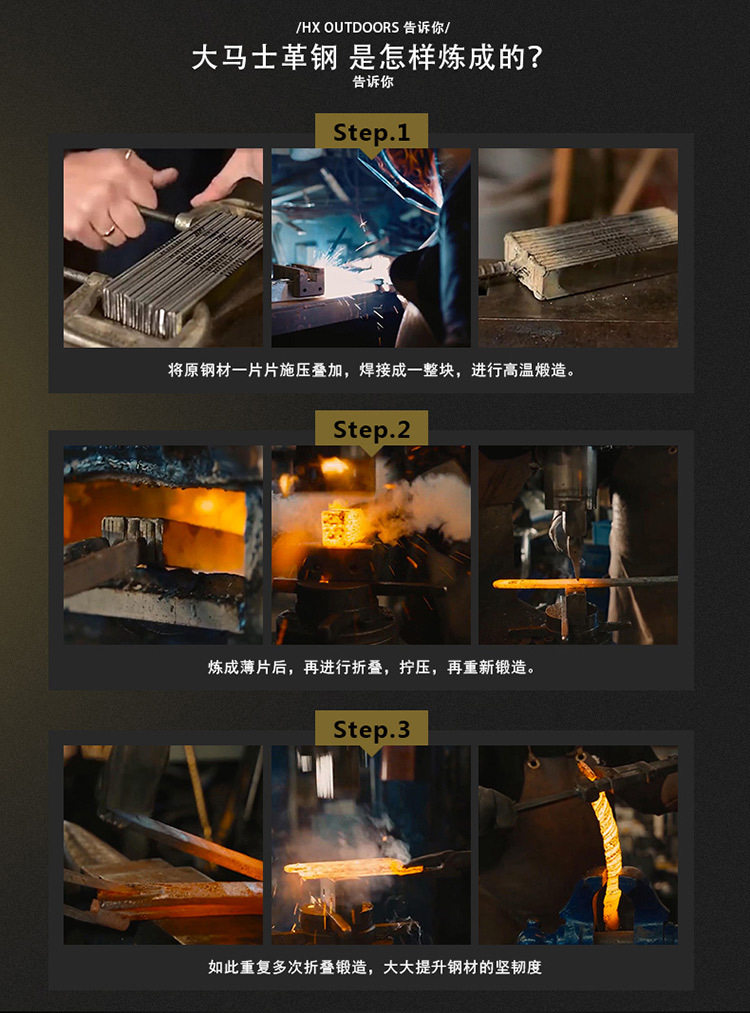 /HX OUTDOORS 告诉你/

大马士革钢 是怎样炼成的?

告诉你

Step.1

将原钢材一片片施压叠加，焊接成一整块，进行高温煅造。

Step.2

炼成薄片后，再进行折叠，拧压，再重新锻造。

Step.3

如此重复多次折叠锻造，大大提升钢材的坚韧度