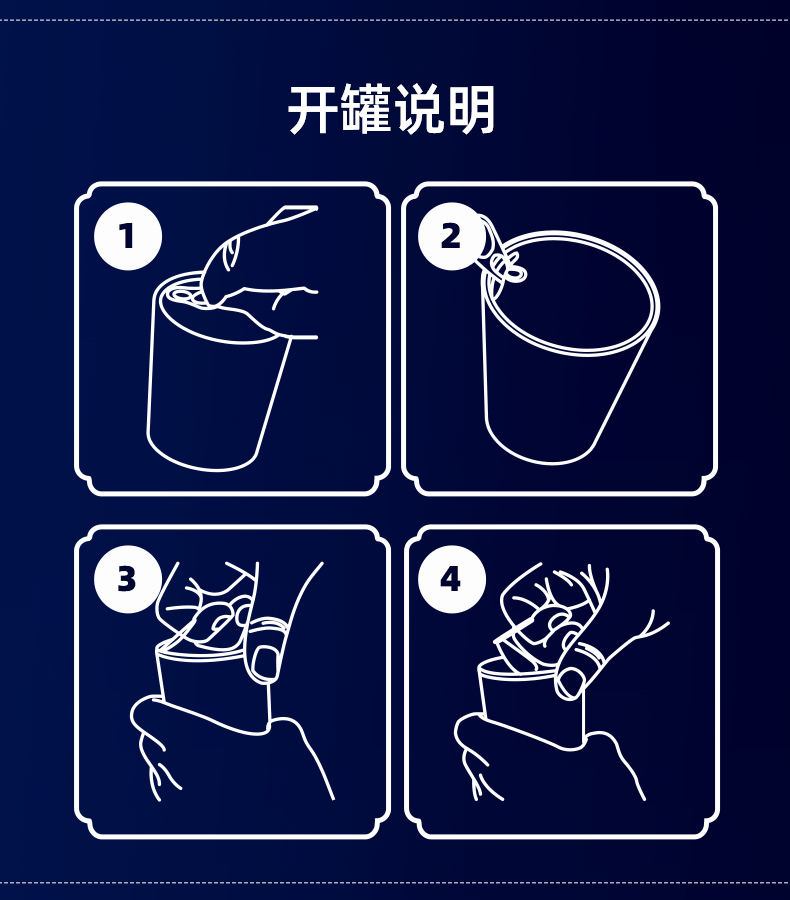 开罐说明

1

2

3

4