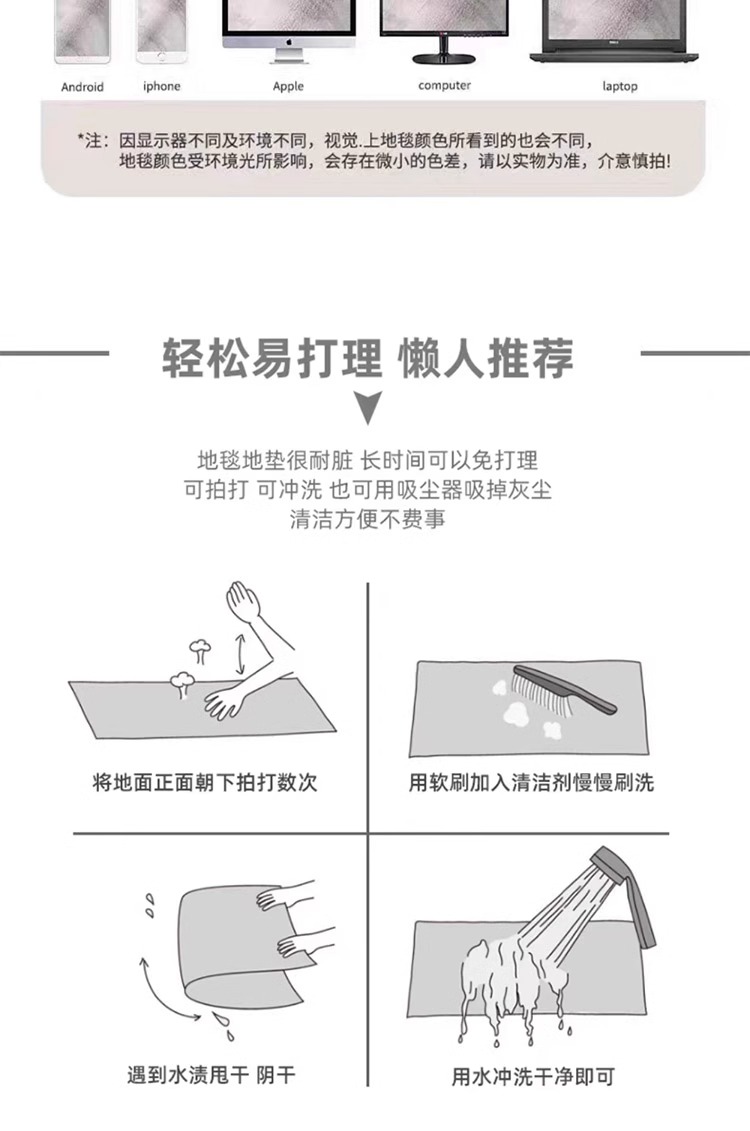 Android iphone Apple computer laptop

*注：因显示器不同及环境不同，视觉.上地毯颜色所看到的也会不同，地毯颜色受环境光所影响，会存在微小的色差，请以实物为准，介意慎拍！

轻松易打理 懒人推荐

地毯地垫很耐脏 长时间可以免打理
可拍打 可冲洗 也可用吸尘器吸掉灰尘
清洁方便不费事

将地面正面朝下拍打数次

用软刷加入清洁剂慢慢刷洗

遇到水渍甩干 阴干

用水冲洗干净即可