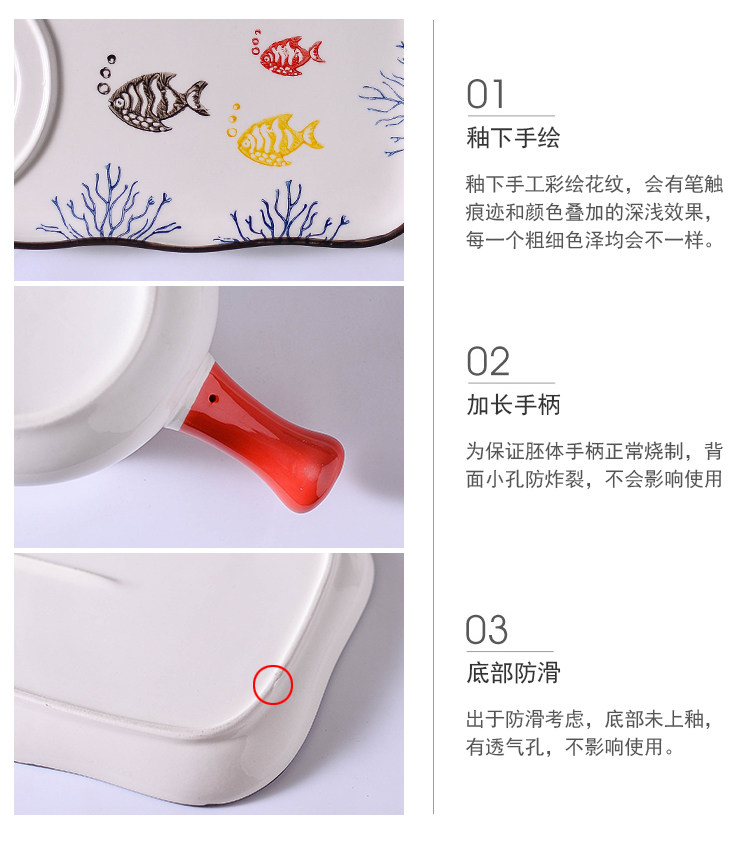 01

釉下手绘

釉下手工彩绘花纹，会有笔触痕迹和颜色叠加的深浅效果，每一个粗细色泽均会不一样。

02

加长手柄

为保证胚体手柄正常烧制，背面小孔防炸裂，不会影响使用

03

底部防滑

出于防滑考虑，底部未上釉，有透气孔，不影响使用。