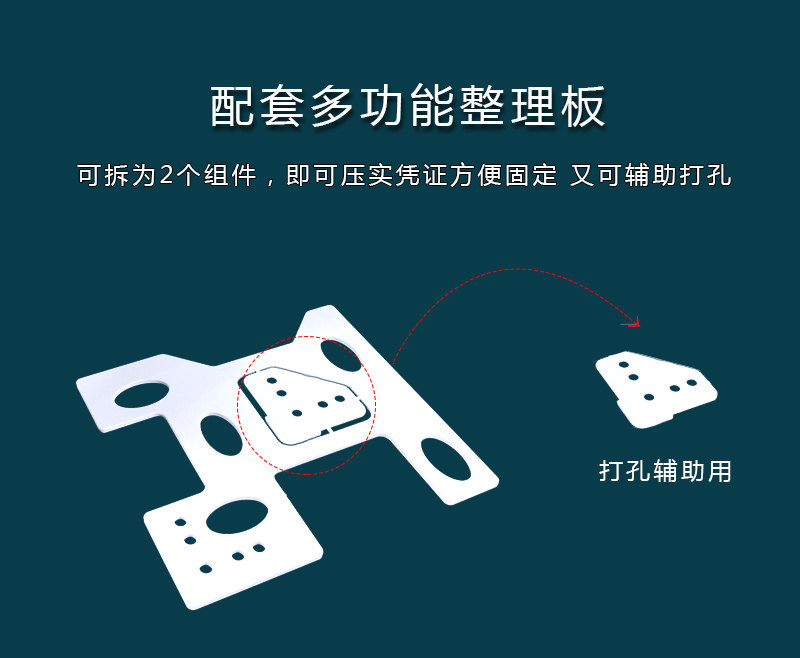 配套多功能整理板

可拆为2个组件，即可压实凭证方便固定 又可辅助打孔

打孔辅助用