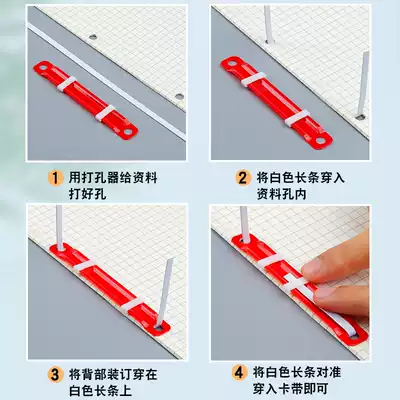 1 用打孔器给资料打好孔

2 将白色长条穿入资料孔内

3 将背部装订穿在白色长条上

4 将白色长条对准穿入卡带即可