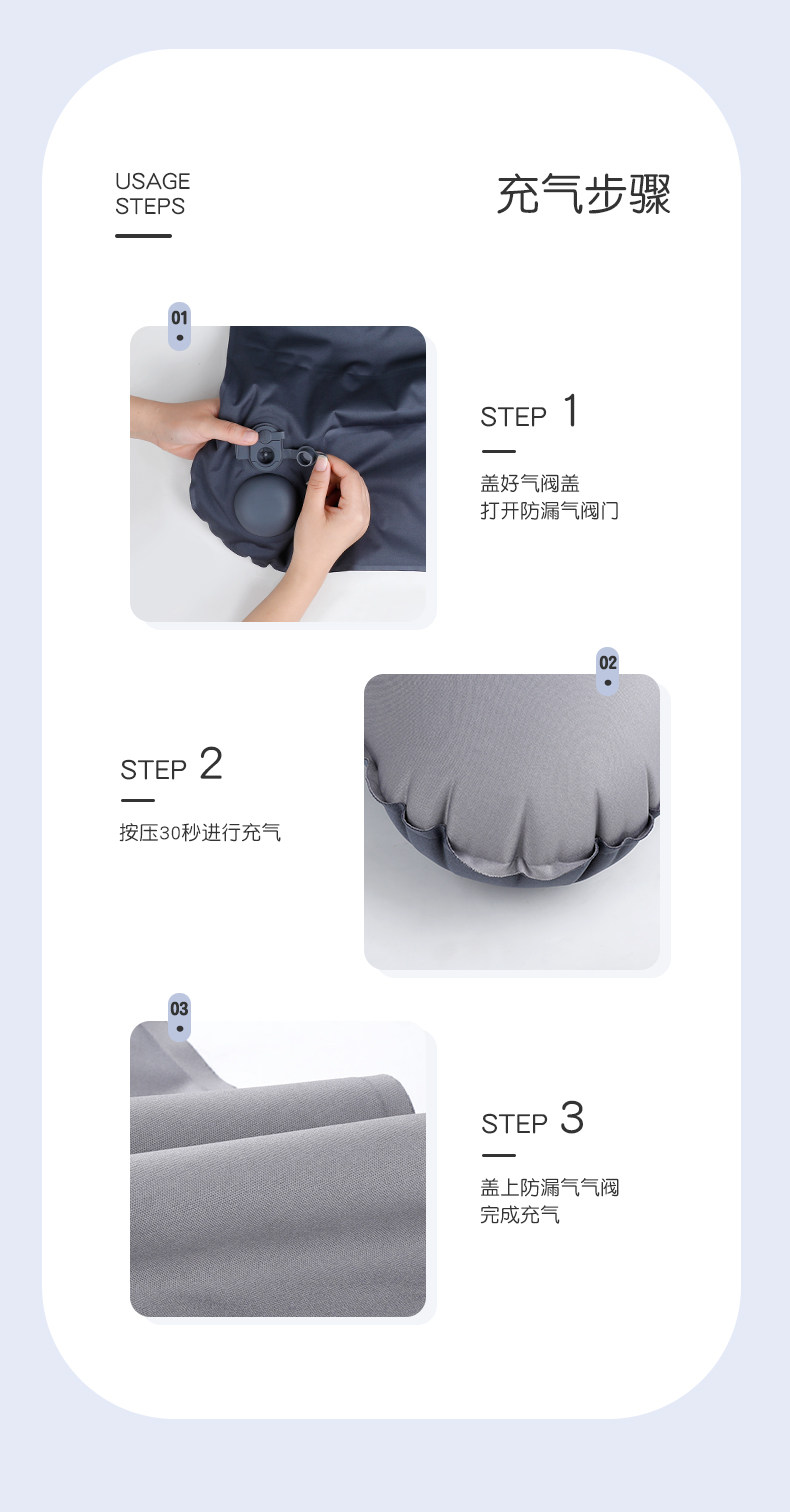 USAGE STEPS

充气步骤

01

STEP 1

盖好气阀盖
打开防漏气阀门

02

STEP 2

按压30秒进行充气

03

STEP 3

盖上防漏气气阀
完成充气