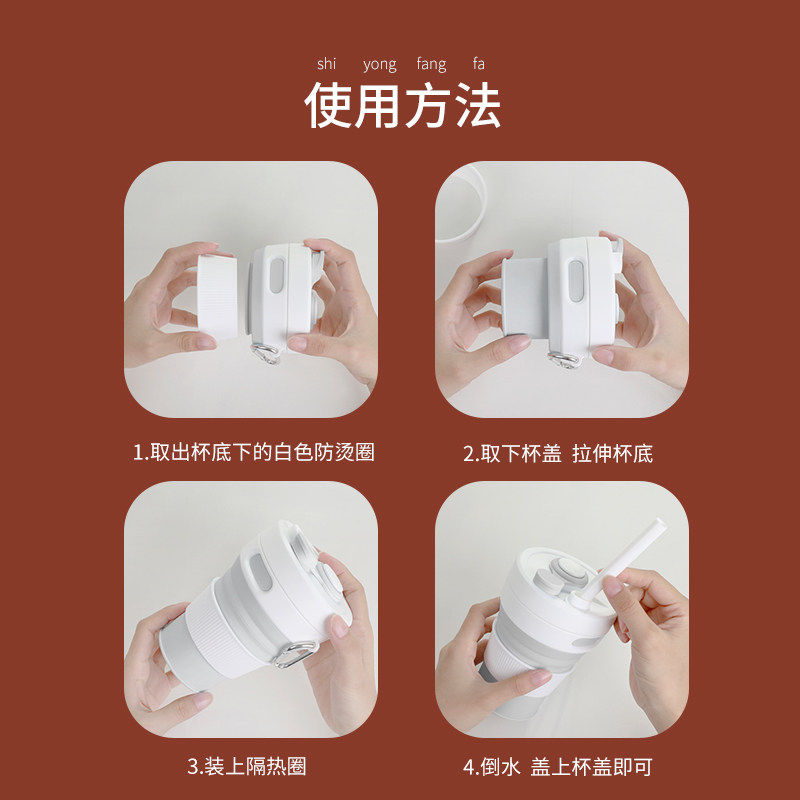 shi yong fang fa
使用方法

1.取出杯底下的白色防烫圈

2.取下杯盖 拉伸杯底

3.装上隔热圈

4.倒水 盖上杯盖即可