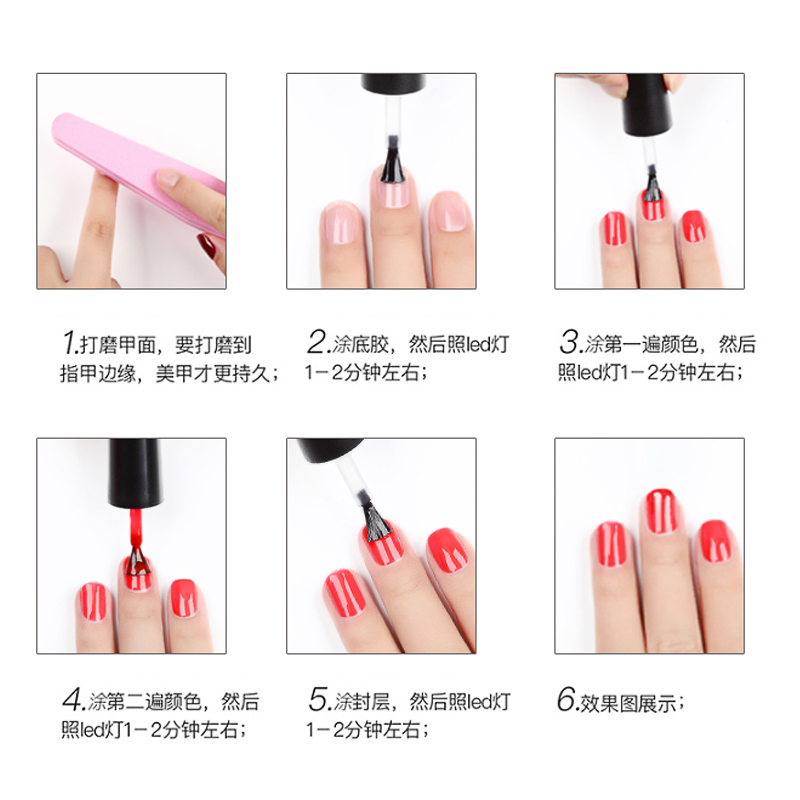 1.打磨甲面，要打磨到指甲边缘，美甲才更持久；

2.涂底胶，然后照led灯1－2分钟左右；

3.涂第一遍颜色，然后照led灯1－2分钟左右；

4.涂第二遍颜色，然后照led灯1－2分钟左右；

5.涂封层，然后照led灯1－2分钟左右；

6.效果图展示；