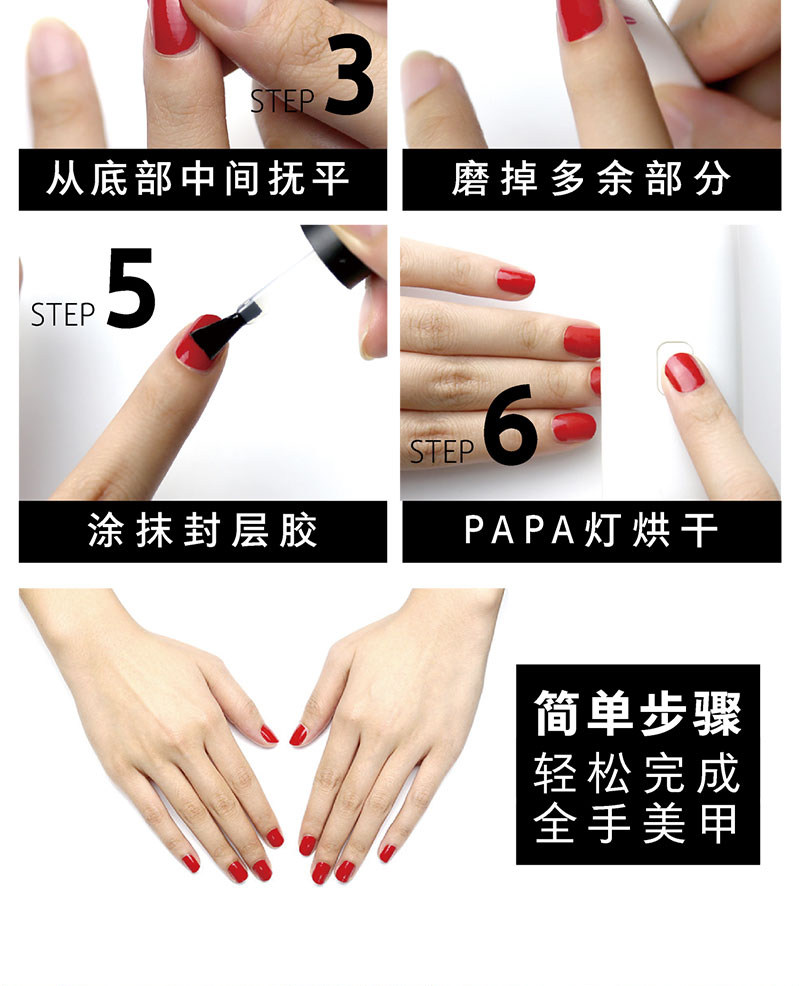 STEP 3

从底部中间抚平

磨掉多余部分

STEP 5

涂抹封层胶

STEP 6

PAPA灯烘干

简单步骤
轻松完成
全手美甲