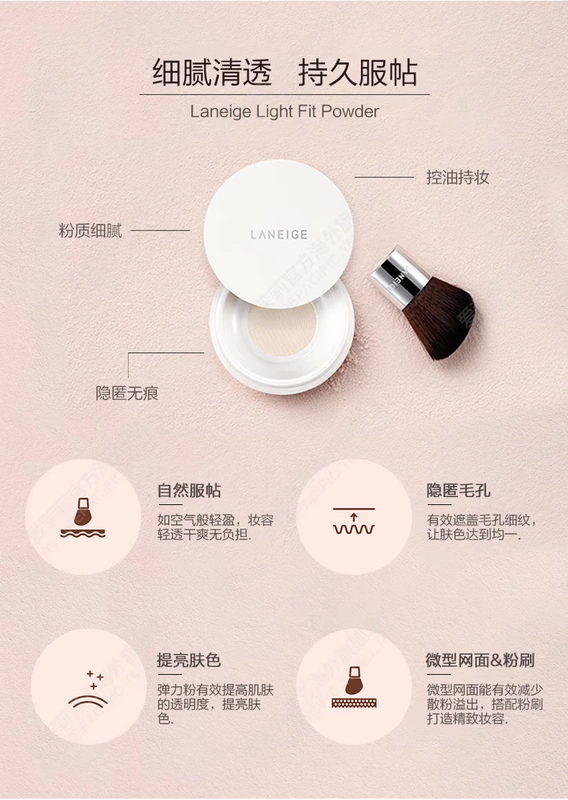 细腻清透 持久服帖

Laneige Light Fit Powder

控油持妆

粉质细腻

LANEIGE

隐匿无痕

自然服帖

如空气般轻盈，妆容轻透干爽无负担.

隐匿毛孔

有效遮盖毛孔细纹，让肤色达到均一.

提亮肤色

弹力粉有效提高肌肤的透明度，提亮肤色.

微型网面&粉刷

微型网面能有效减少散粉溢出，搭配粉刷打造精致妆容.