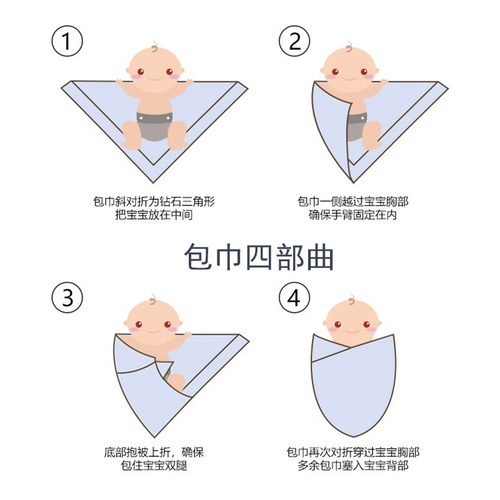 ①

包巾斜对折为钻石三角形
把宝宝放在中间

②

包巾一侧越过宝宝胸部
确保手臂固定在内

包巾四部曲

③

底部抱被上折，确保
包住宝宝双腿

④

包巾再次对折穿过宝宝胸部
多余包巾塞入宝宝背部