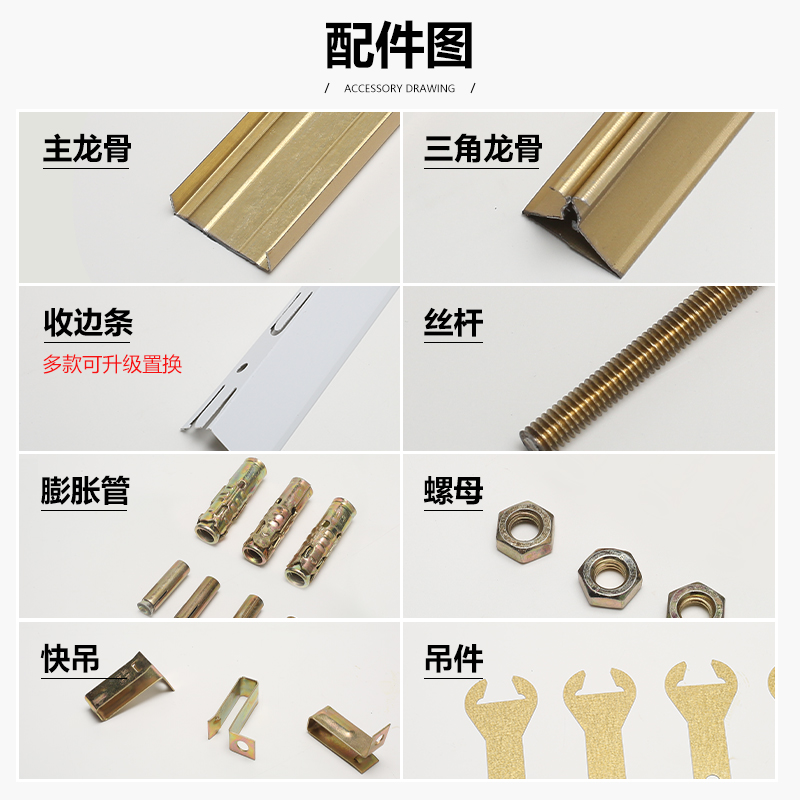 配件图

/ ACCESSORY DRAWING /

主龙骨

三角龙骨

收边条

多款可升级置换

丝杆

膨胀管

螺母

快吊

吊件