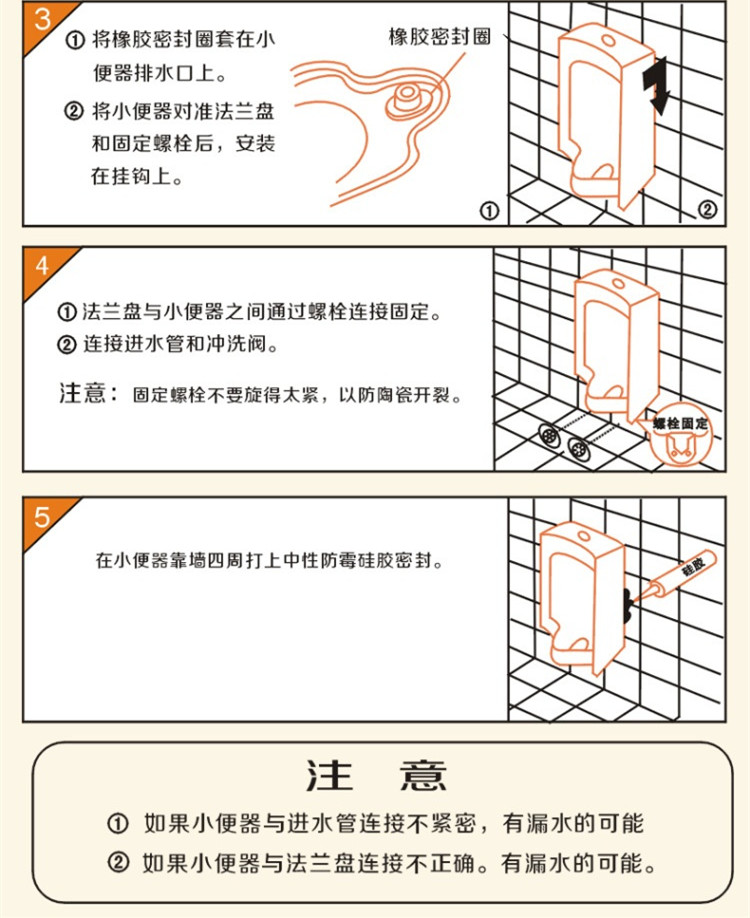 3

① 将橡胶密封圈套在小便器排水口上。

② 将小便器对准法兰盘和固定螺栓后，安装在挂钩上。

橡胶密封圈

①

②

4

① 法兰盘与小便器之间通过螺栓连接固定。

② 连接进水管和冲洗阀。

注意： 固定螺栓不要旋得太紧，以防陶瓷开裂。

螺栓固定

5

在小便器靠墙四周打上中性防霉硅胶密封。

硅胶

注 意

① 如果小便器与进水管连接不紧密，有漏水的可能

② 如果小便器与法兰盘连接不正确。有漏水的可能。