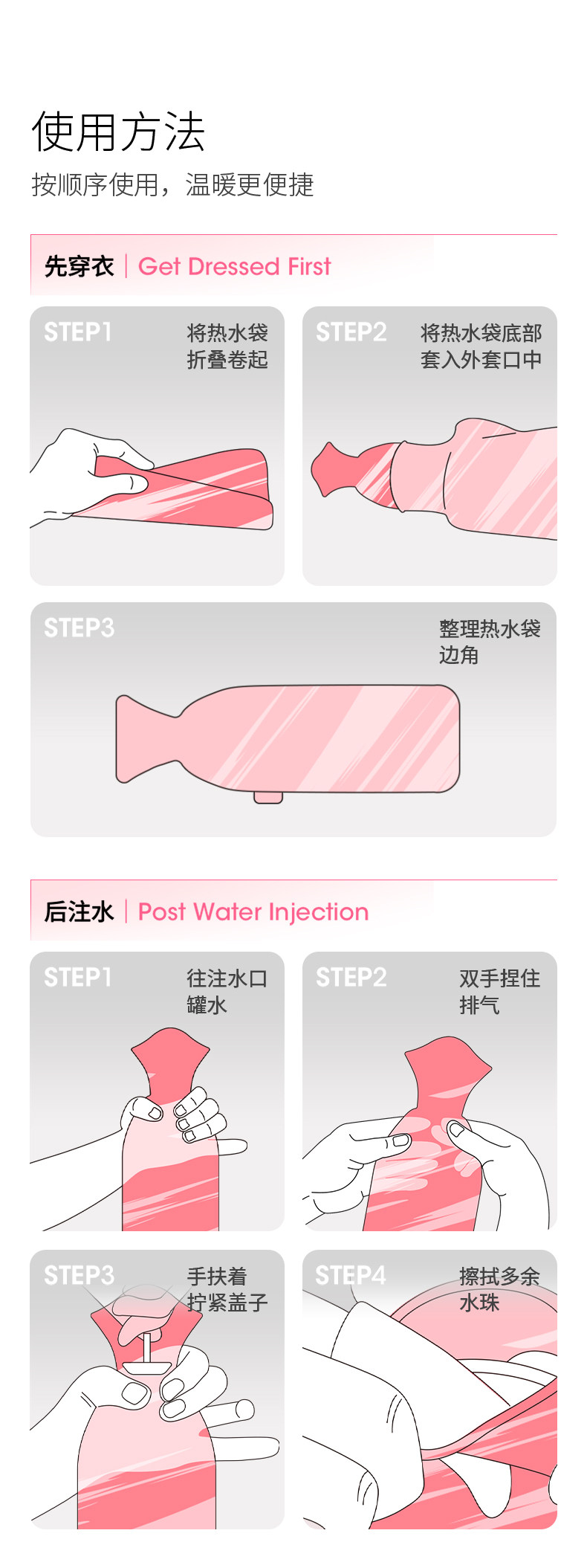 使用方法
按顺序使用，温暖更便捷

先穿衣 | Get Dressed First

STEP1
将热水袋折叠卷起

STEP2
将热水袋底部套入外套口中

STEP3
整理热水袋边角

后注水 | Post Water Injection

STEP1
往注水口罐水

STEP2
双手捏住排气

STEP3
手扶着拧紧盖子

STEP4
擦拭多余水珠