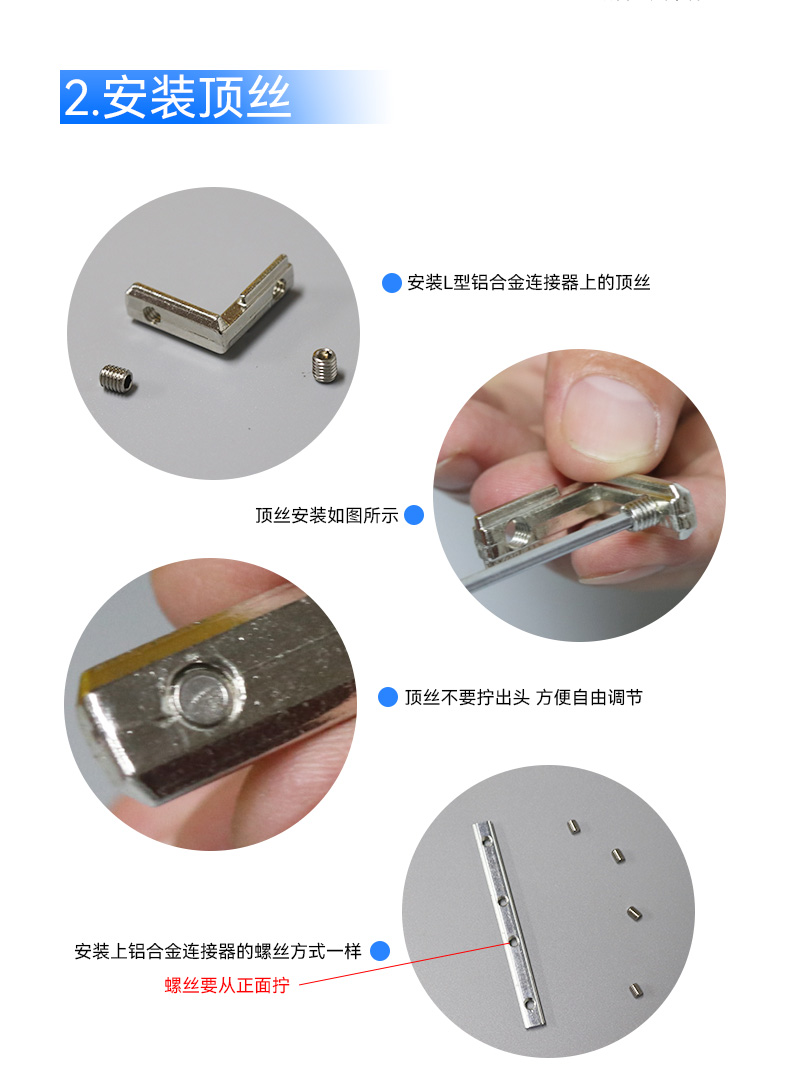 2.安装顶丝

安装L型铝合金连接器上的顶丝

顶丝安装如图所示

顶丝不要拧出头 方便自由调节

安装上铝合金连接器的螺丝方式一样

螺丝要从正面拧