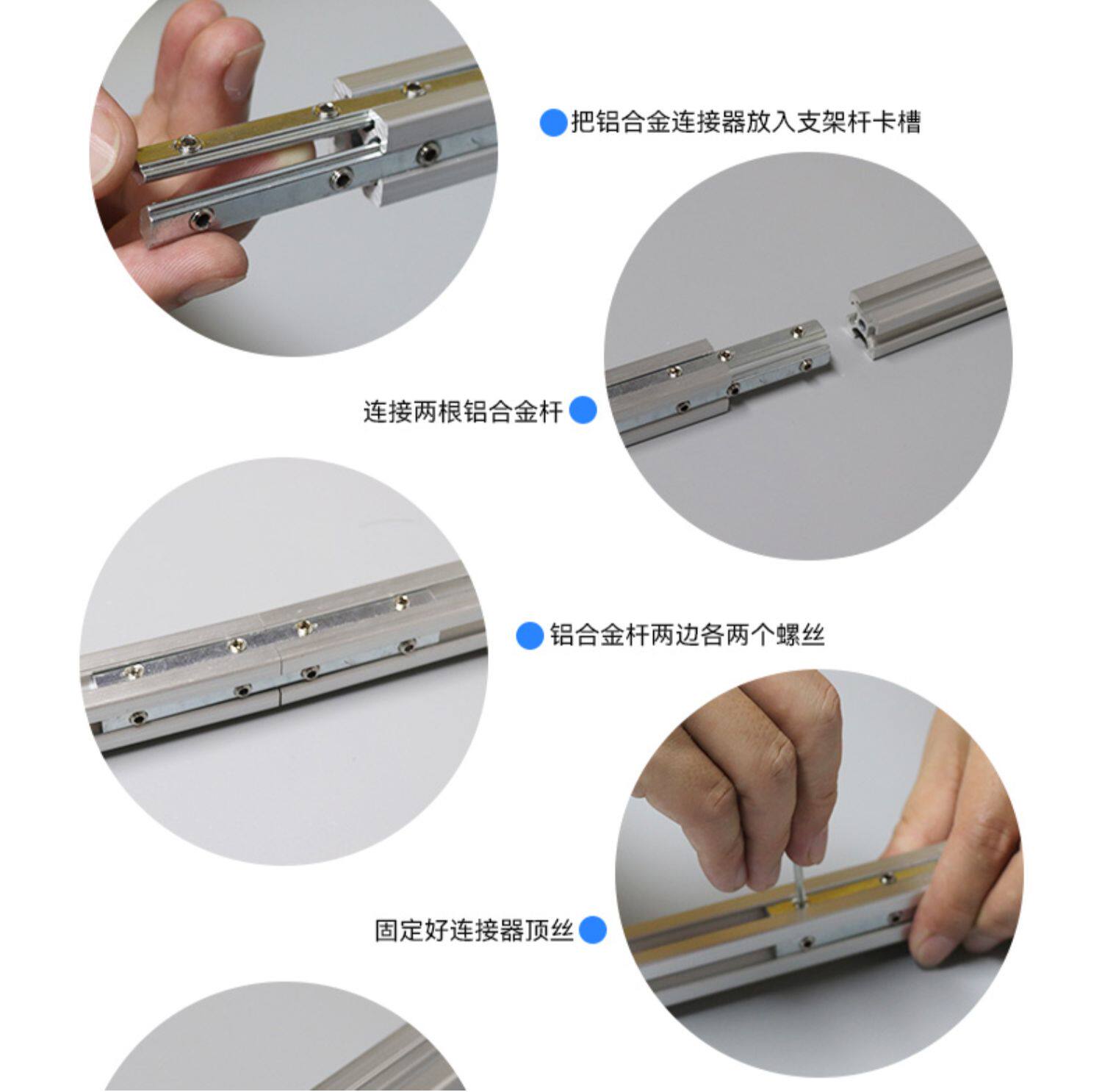 把铝合金连接器放入支架杆卡槽

连接两根铝合金杆

铝合金杆两边各两个螺丝

固定好连接器顶丝