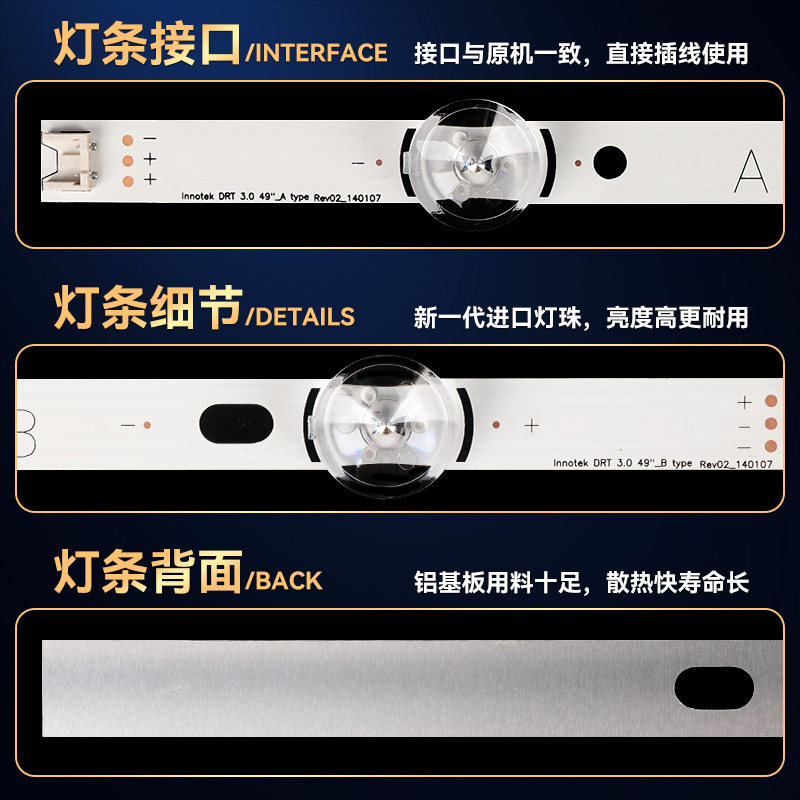 灯条接口/INTERFACE 接口与原机一致，直接插线使用

−
+
+
Innotek DRT 3.0 49"_A type Rev02_140107
−
A

灯条细节/DETAILS 新一代进口灯珠，亮度高更耐用

B
−
+
+
−
−
Innotek DRT 3.0 49"_B type Rev02_140107

灯条背面/BACK 铝基板用料十足，散热快寿命长