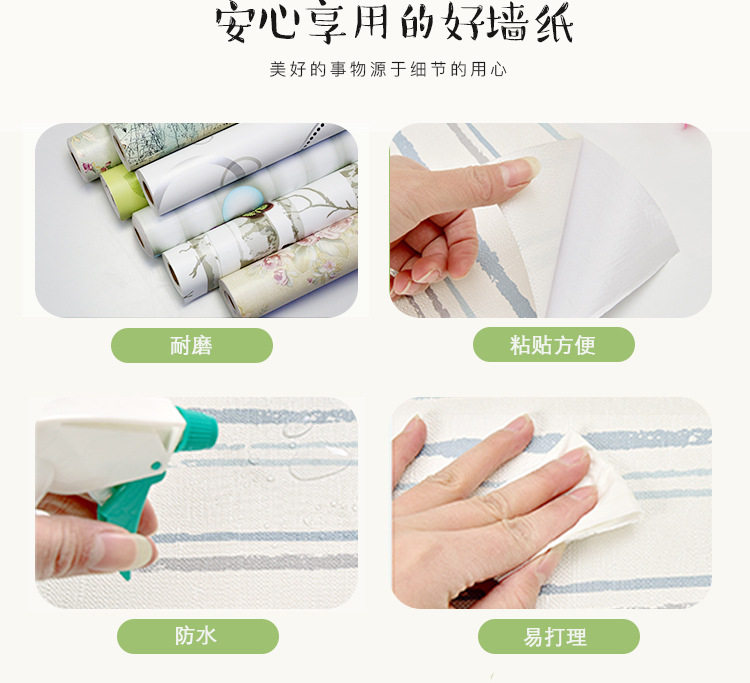 安心享用的好墙纸

美好的事物源于细节的用心

耐磨

粘贴方便

防水

易打理