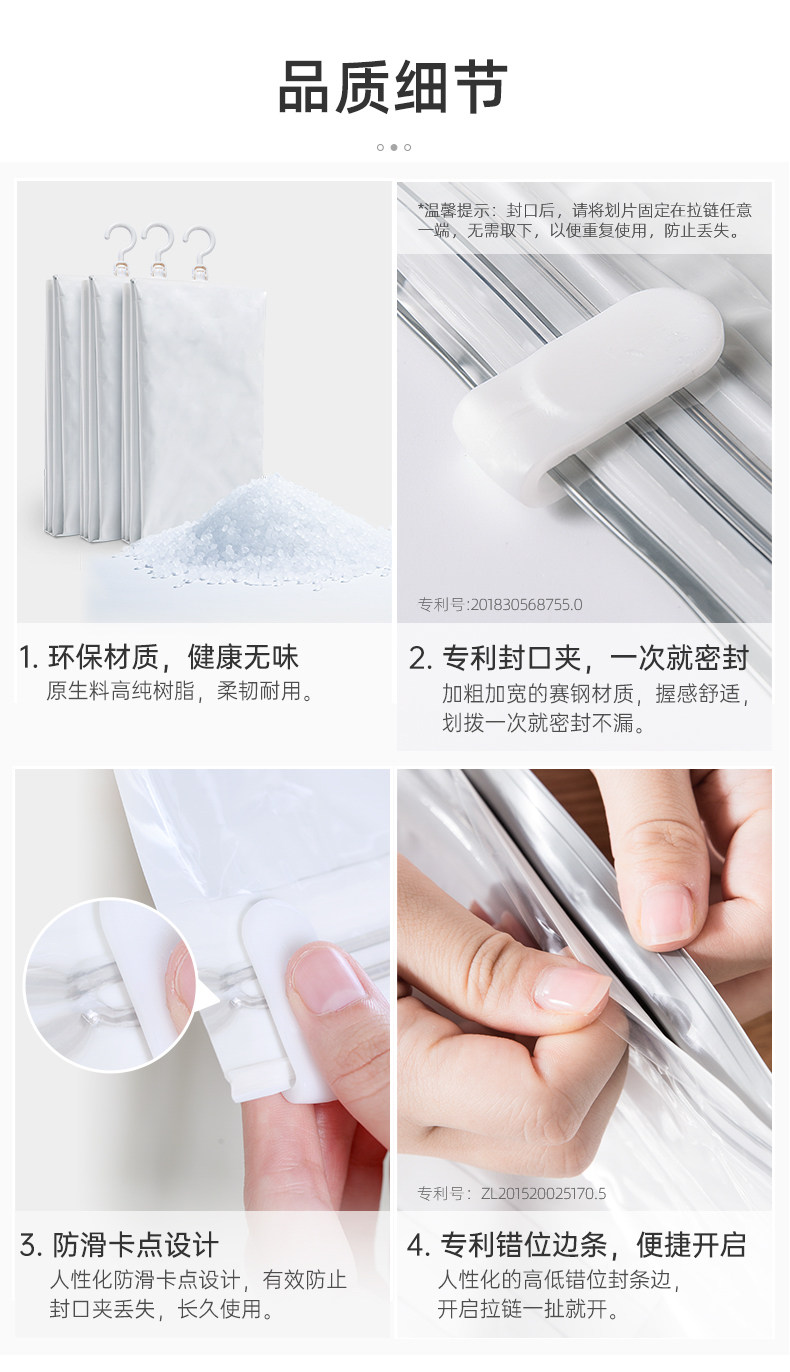 品质细节

*温馨提示：封口后，请将划片固定在拉链任意一端，无需取下，以便重复使用，防止丢失。

专利号:201830568755.0

1. 环保材质，健康无味
原生料高纯树脂，柔韧耐用。

2. 专利封口夹，一次就密封
加粗加宽的赛钢材质，握感舒适，划拨一次就密封不漏。

专利号：ZL201520025170.5

3. 防滑卡点设计
人性化防滑卡点设计，有效防止封口夹丢失，长久使用。

4. 专利错位边条，便捷开启
人性化的高低错位封条边，开启拉链一扯就开。