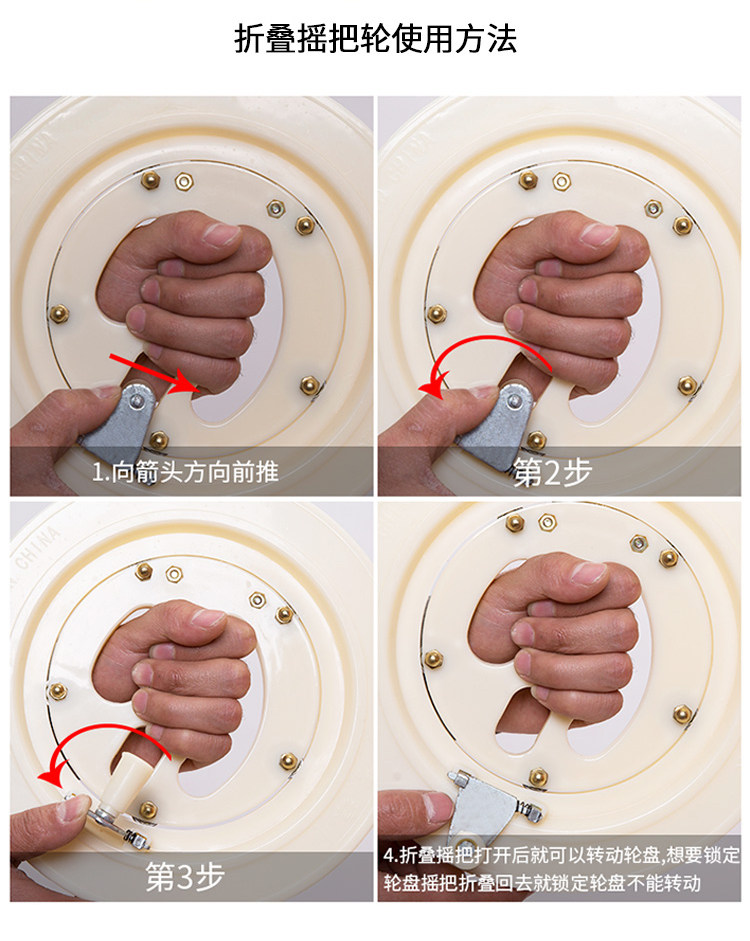 折叠摇把轮使用方法

1.向箭头方向前推

第2步

CHINA

第3步

4.折叠摇把打开后就可以转动轮盘,想要锁定轮盘摇把折叠回去就锁定轮盘不能转动