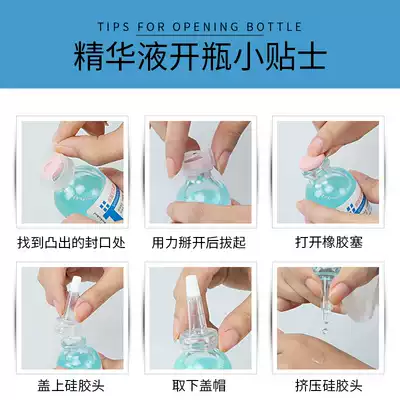 TIPS FOR OPENING BOTTLE
精华液开瓶小贴士

找到凸出的封口处

用力掰开后拔起

打开橡胶塞

盖上硅胶头

取下盖帽

挤压硅胶头