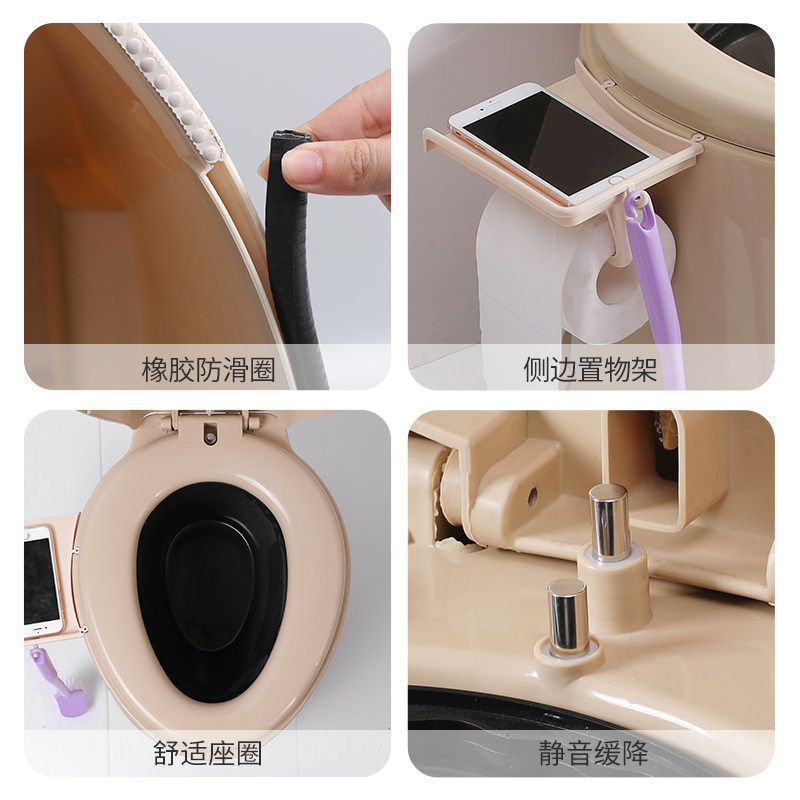 橡胶防滑圈

侧边置物架

舒适座圈

静音缓降